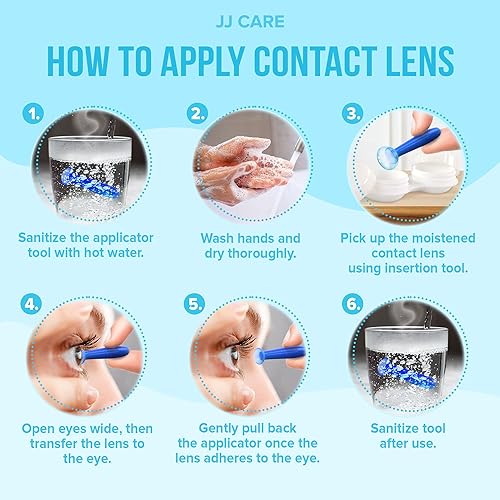 JJ CARE

HOW TO APPLY CONTACT LENS

1.

Sanitize the applicator tool with hot water.

2.

Wash hands and dry thoroughly.

3.

Pick up the moistened contact lens using insertion tool.

4.

Open eyes wide, then transfer the lens to the eye.

5.

Gently pull back the applicator once the lens adheres to the eye.

6.

Sanitize tool after use.