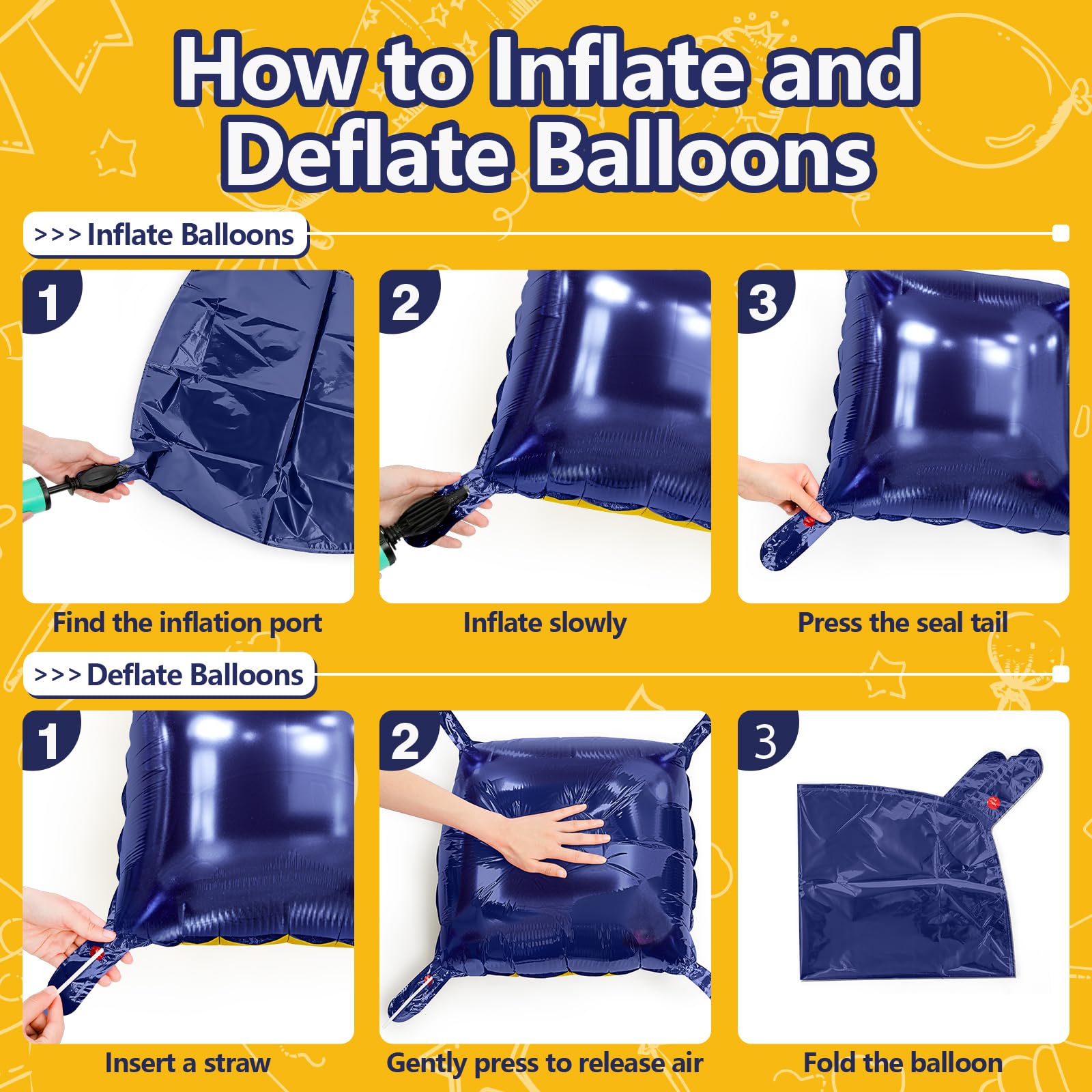 How to Inflate and Deflate Balloons

>>> Inflate Balloons

1

Find the inflation port

2

Inflate slowly

3

Press the seal tail

>>> Deflate Balloons

1

Insert a straw

2

Gently press to release air

3

Fold the balloon