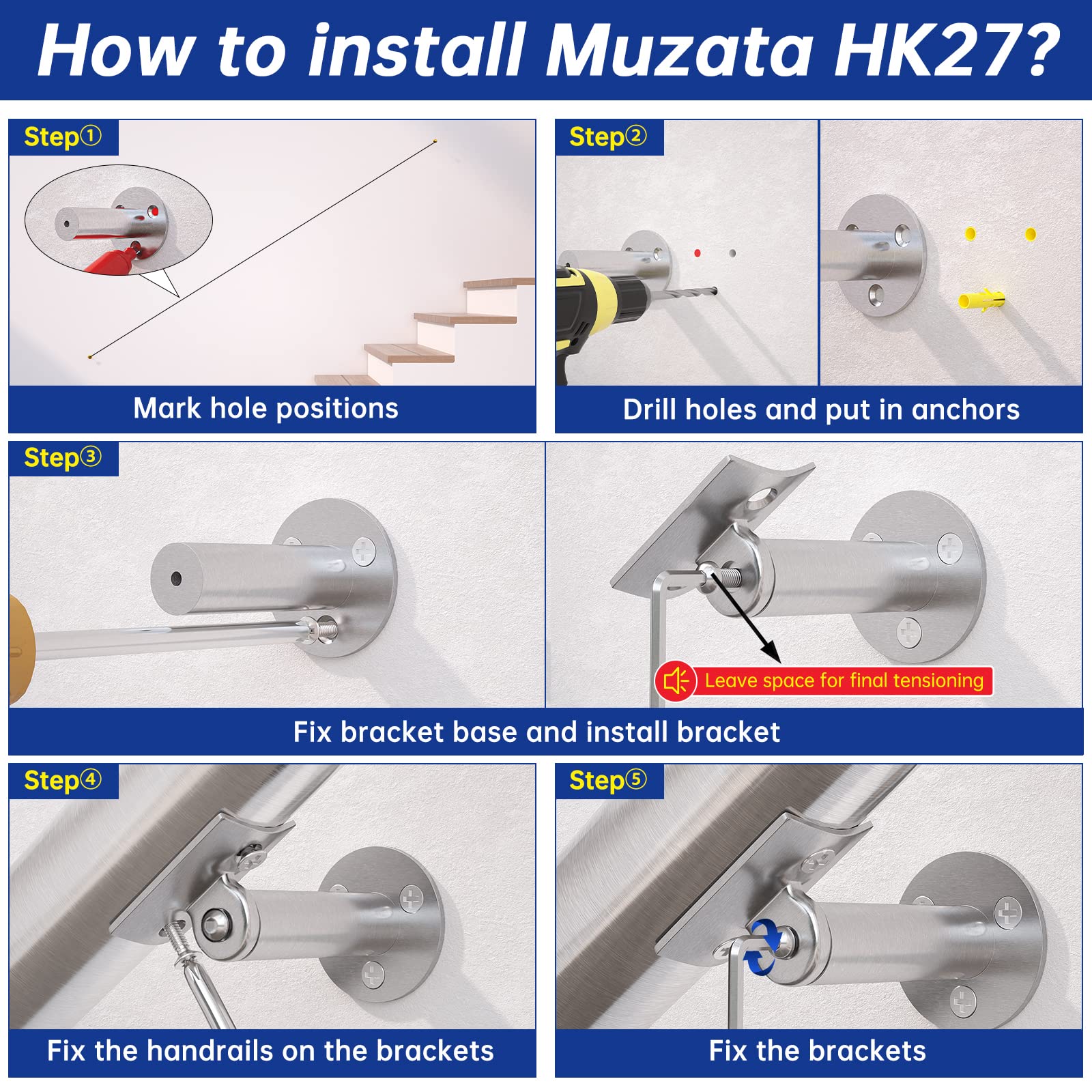 How to install Muzata HK27?

Step①

Mark hole positions

Step②

Drill holes and put in anchors

Step③

Leave space for final tensioning

Fix bracket base and install bracket

Step④

Fix the handrails on the brackets

Step⑤

Fix the brackets