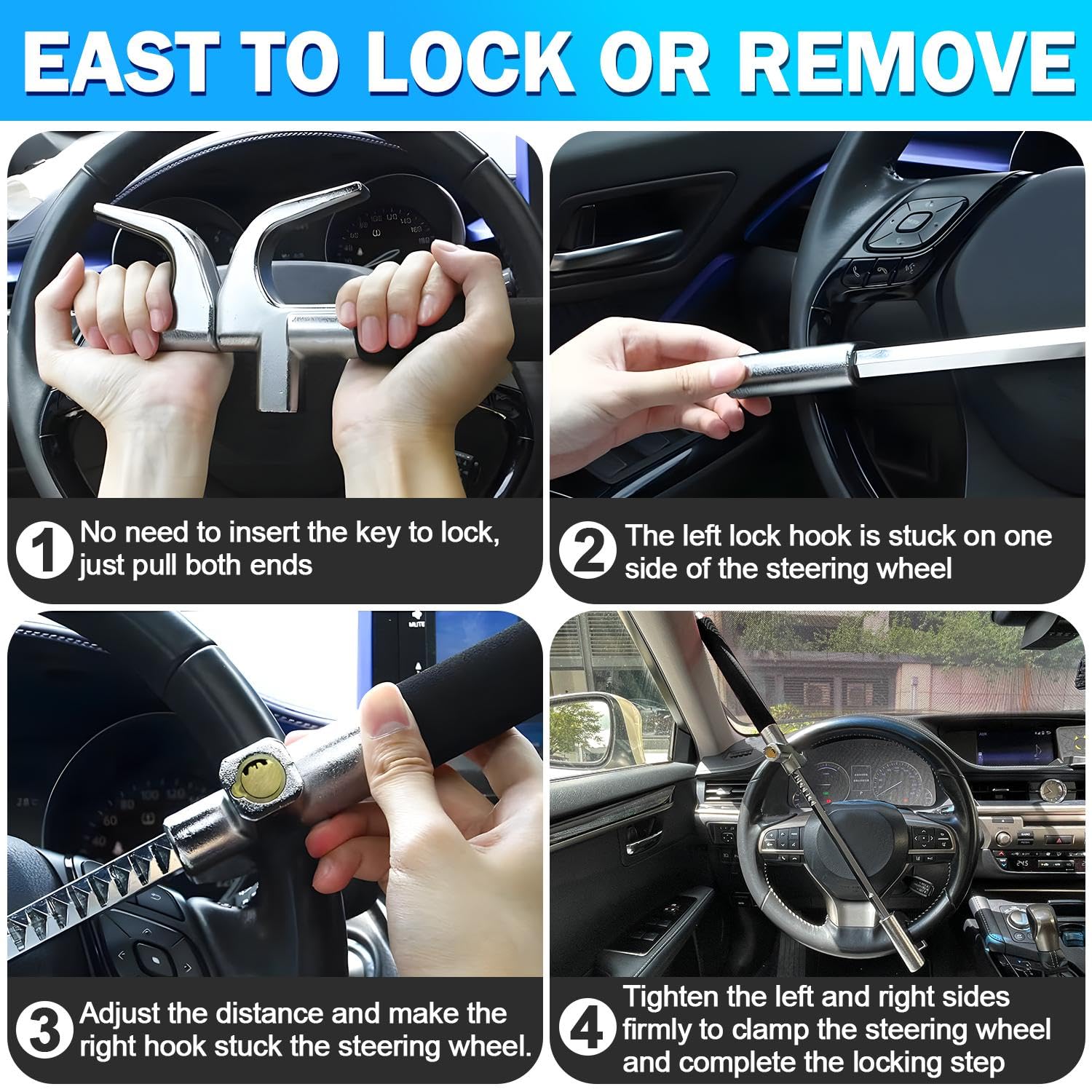 EAST TO LOCK OR REMOVE

1 No need to insert the key to lock, just pull both ends

2 The left lock hook is stuck on one side of the steering wheel

3 Adjust the distance and make the right hook stuck the steering wheel.

4 Tighten the left and right sides firmly to clamp the steering wheel and complete the locking step