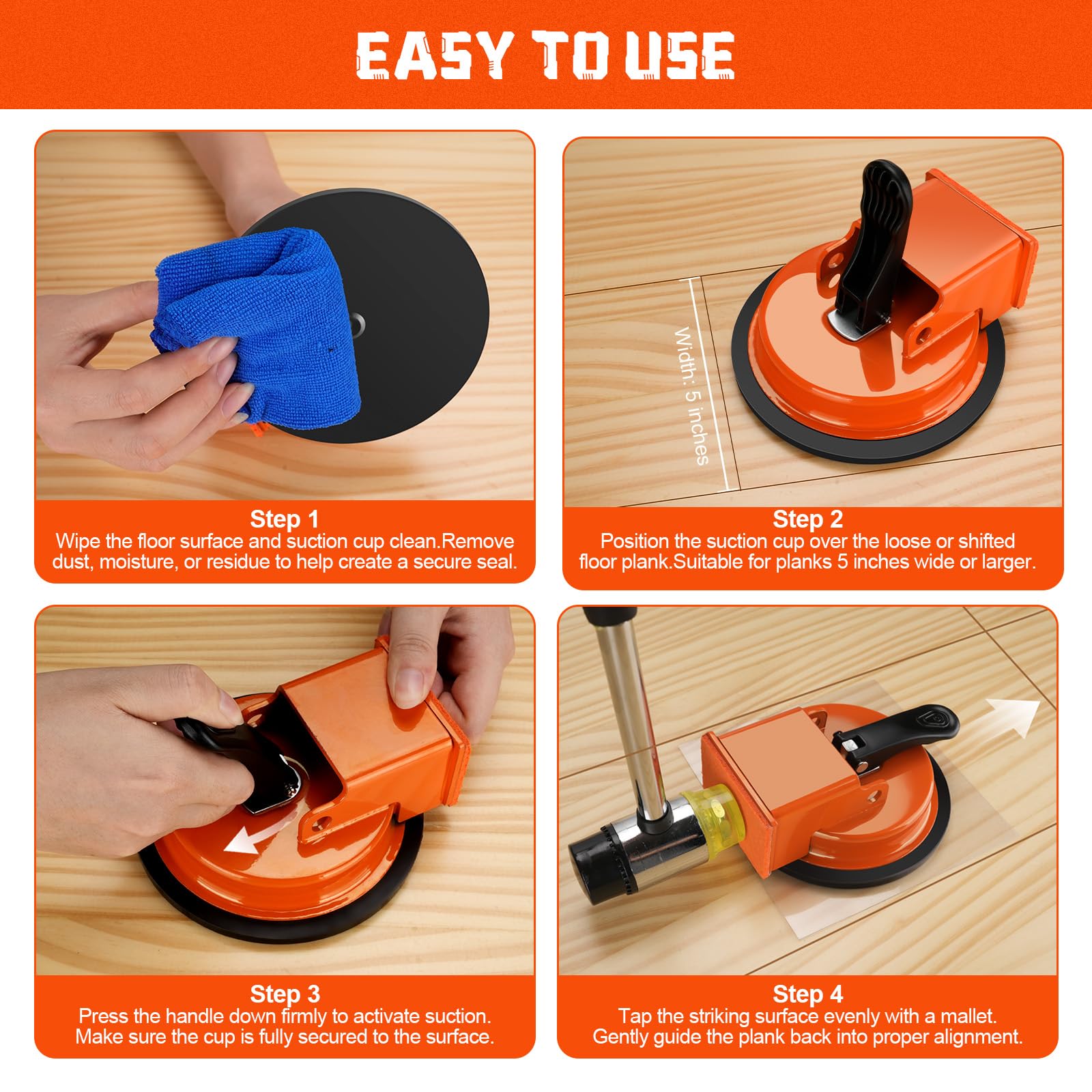 EASY TO USE

Step 1
Wipe the floor surface and suction cup clean.Remove dust, moisture, or residue to help create a secure seal.

Width: 5 inches

Step 2
Position the suction cup over the loose or shifted floor plank.Suitable for planks 5 inches wide or larger.

Step 3
Press the handle down firmly to activate suction. Make sure the cup is fully secured to the surface.

Step 4
Tap the striking surface evenly with a mallet. Gently guide the plank back into proper alignment.