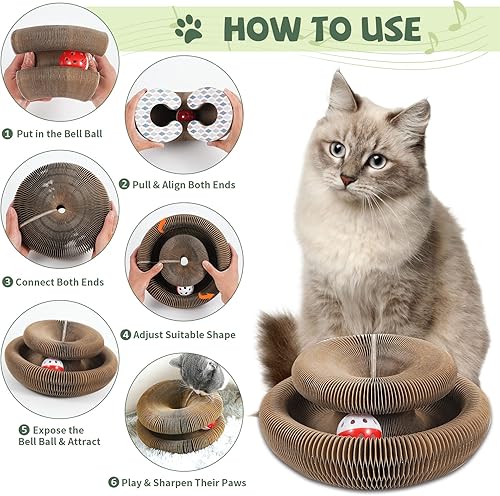 HOW TO USE

1 Put in the Bell Ball

2 Pull & Align Both Ends

3 Connect Both Ends

4 Adjust Suitable Shape

5 Expose the Bell Ball & Attract

6 Play & Sharpen Their Paws