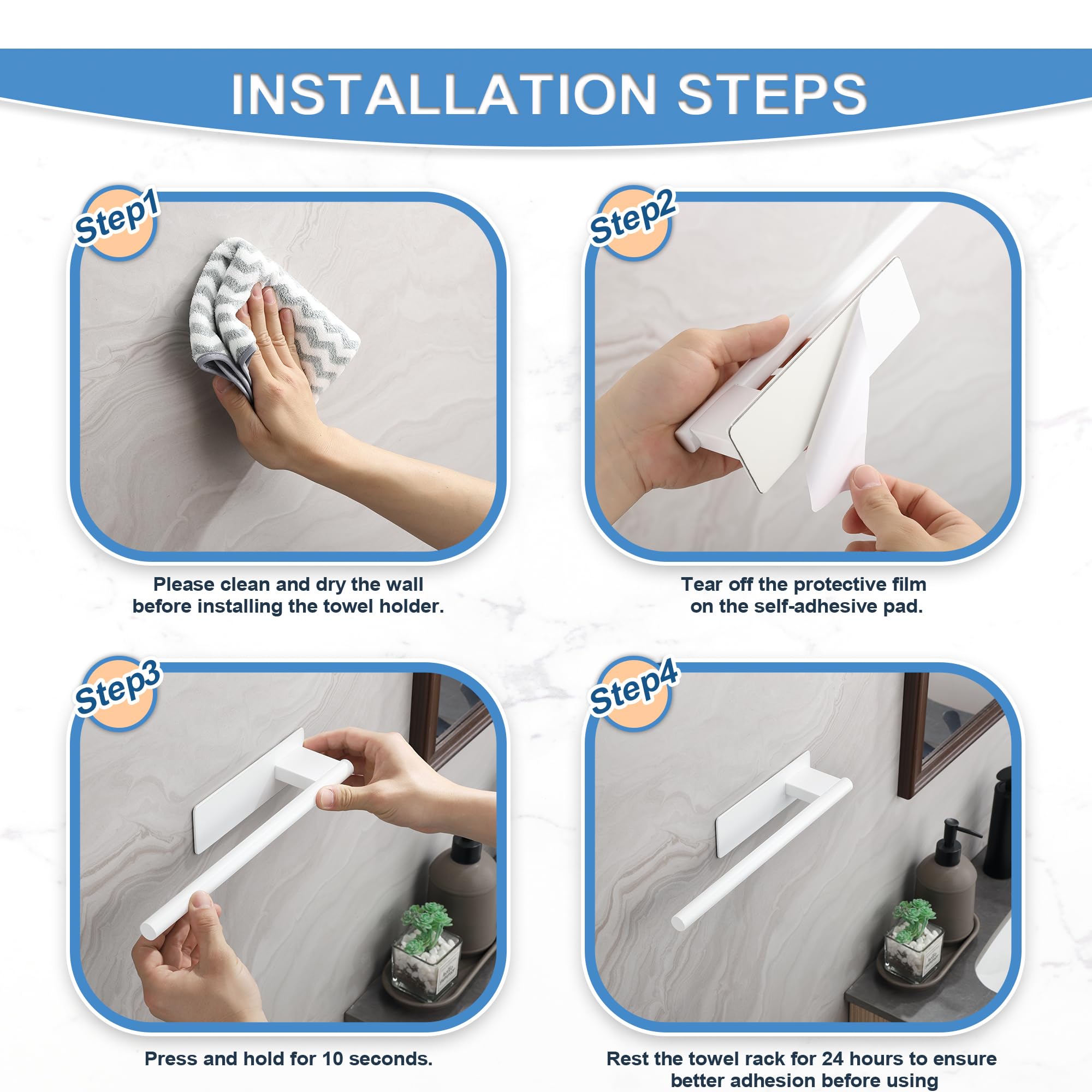 INSTALLATION STEPS

Step1

Please clean and dry the wall before installing the towel holder.

Step2

Tear off the protective film on the self-adhesive pad.

Step3

Press and hold for 10 seconds.

Step4

Rest the towel rack for 24 hours to ensure better adhesion before using