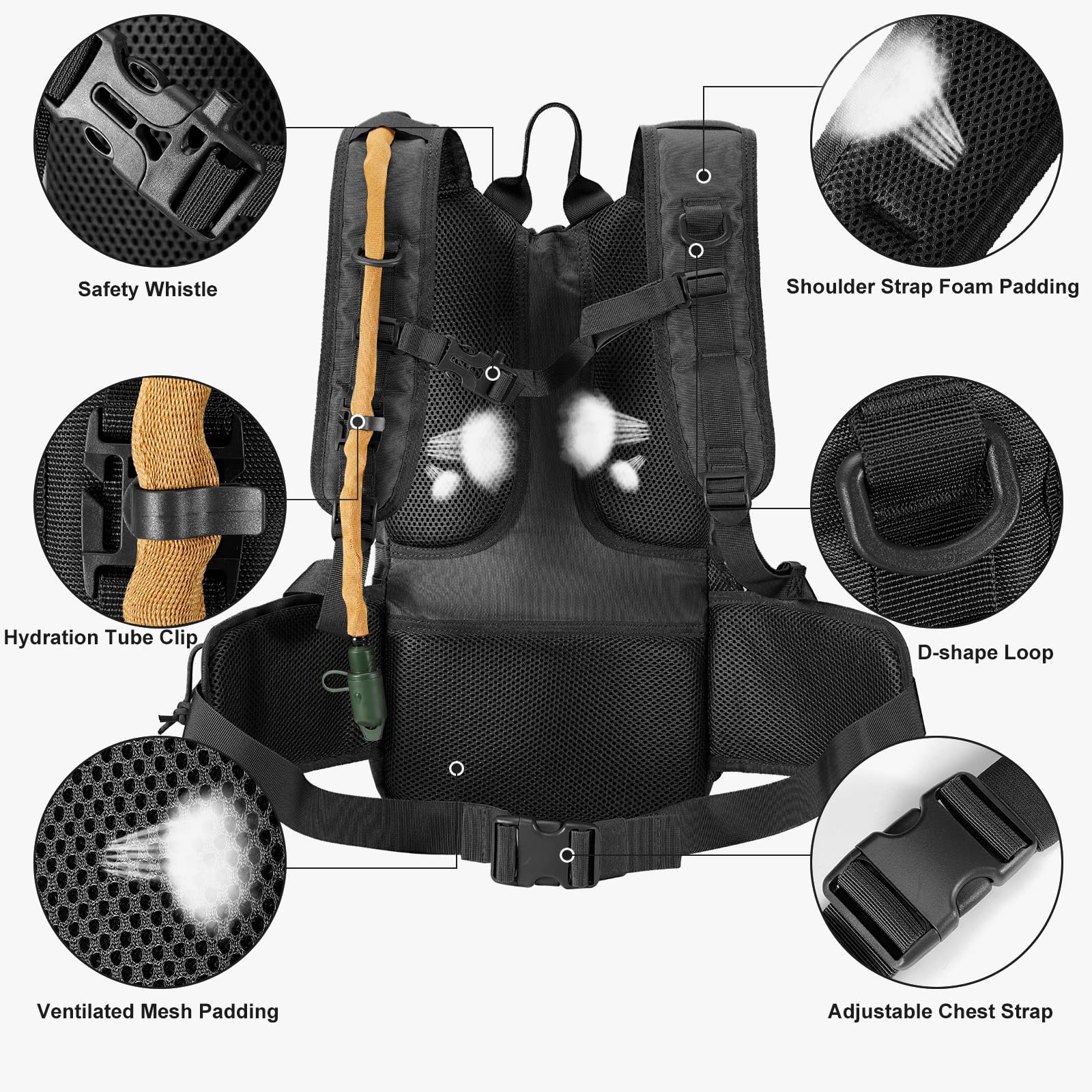 Safety Whistle

Shoulder Strap Foam Padding

Hydration Tube Clip

D-shape Loop

Ventilated Mesh Padding

Adjustable Chest Strap