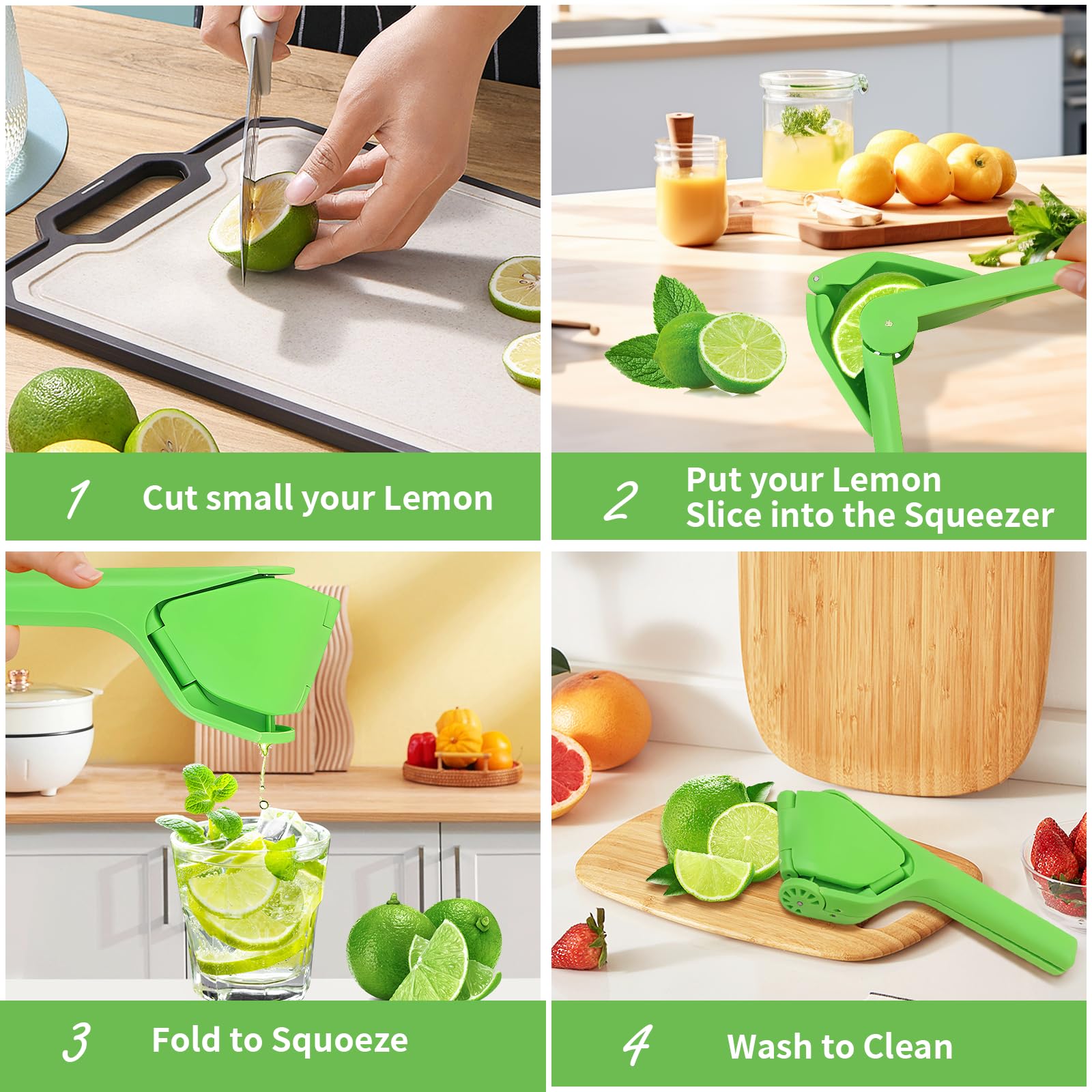 1 Cut small your Lemon

2 Put your Lemon Slice into the Squeezer

3 Fold to Squoeze

4 Wash to Clean