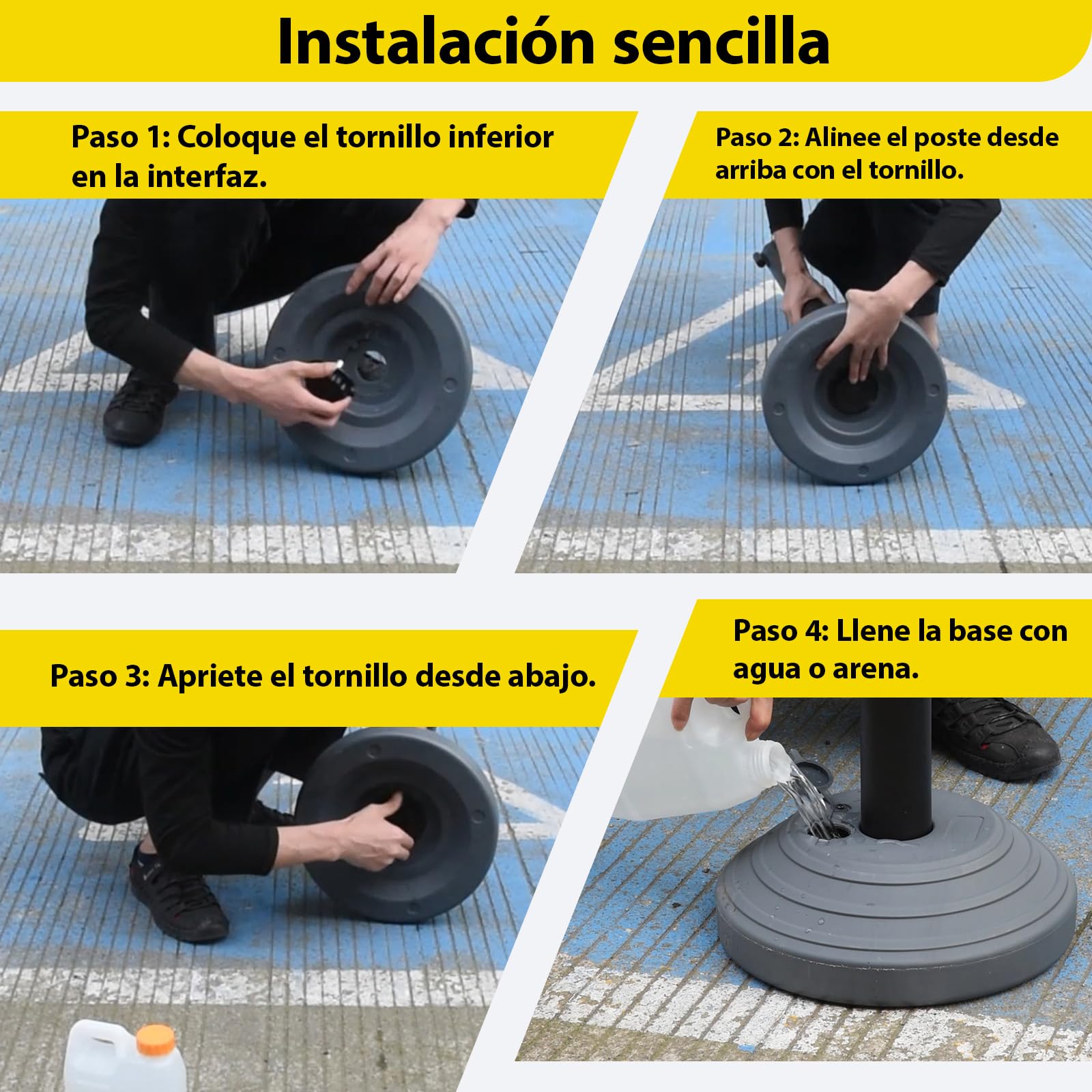 Instalación sencilla

Paso 1: Coloque el tornillo inferior en la interfaz.

Paso 2: Alinee el poste desde arriba con el tornillo.

Paso 3: Apriete el tornillo desde abajo.

Paso 4: Llene la base con agua o arena.