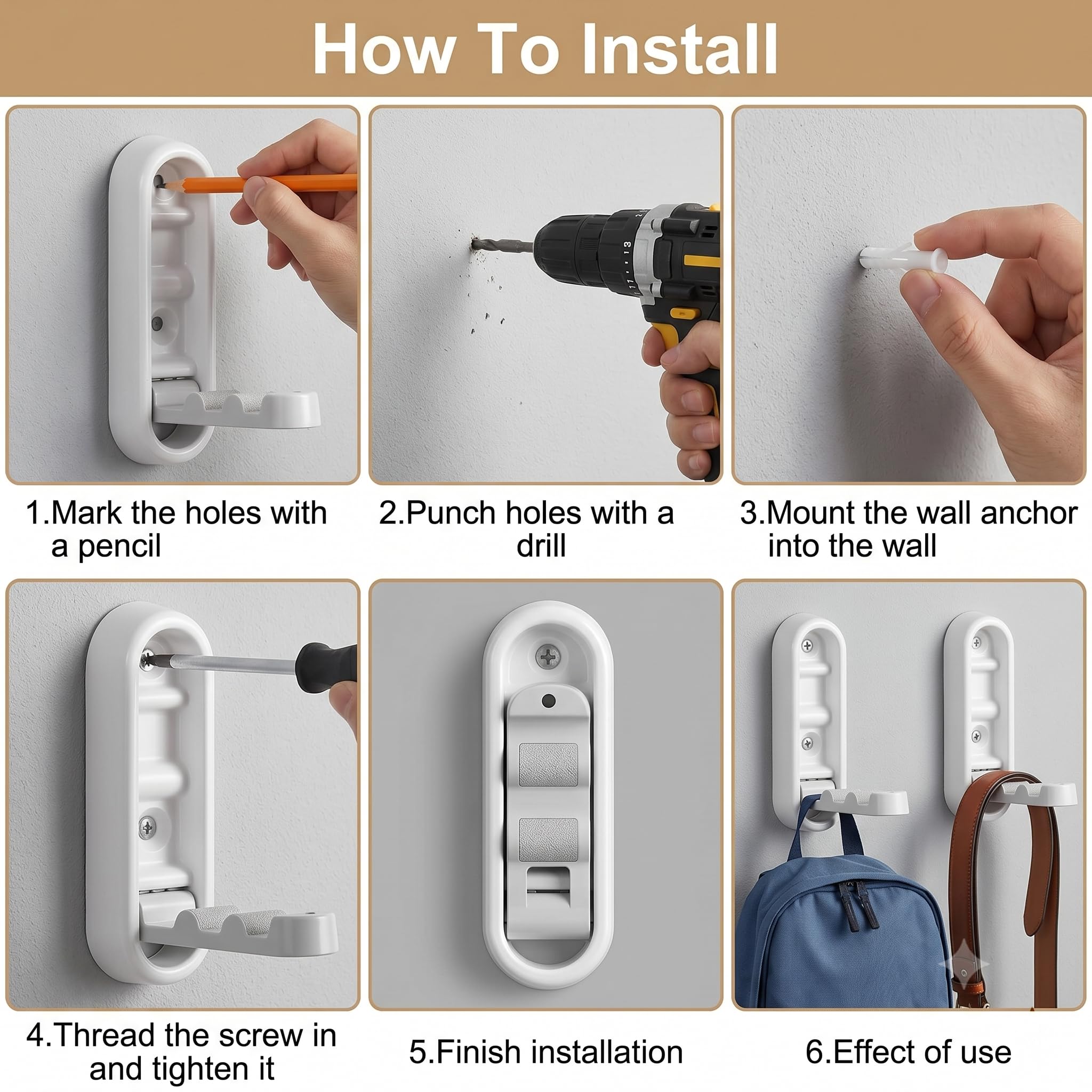 How To Install

1.Mark the holes with a pencil

2.Punch holes with a drill

3.Mount the wall anchor into the wall

4.Thread the screw in and tighten it

5.Finish installation

6.Effect of use