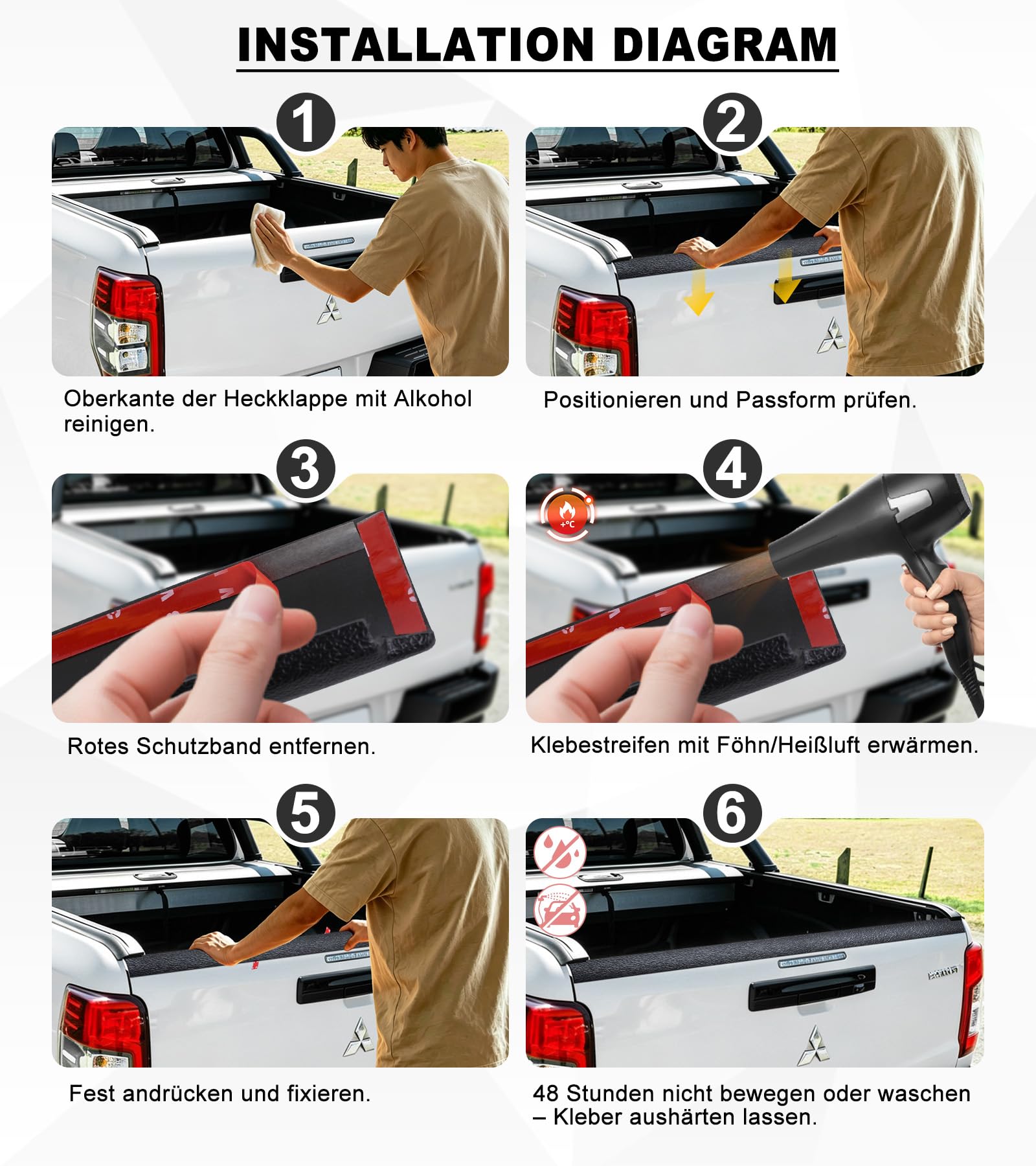 INSTALLATION DIAGRAM

1

Oberkante der Heckklappe mit Alkohol reinigen.

2

Positionieren und Passform prüfen.

3

Rotes Schutzband entfernen.

4

+°C

Klebestreifen mit Föhn/Heißluft erwärmen.

5

Fest andrücken und fixieren.

6

48 Stunden nicht bewegen oder waschen – Kleber aushärten lassen.