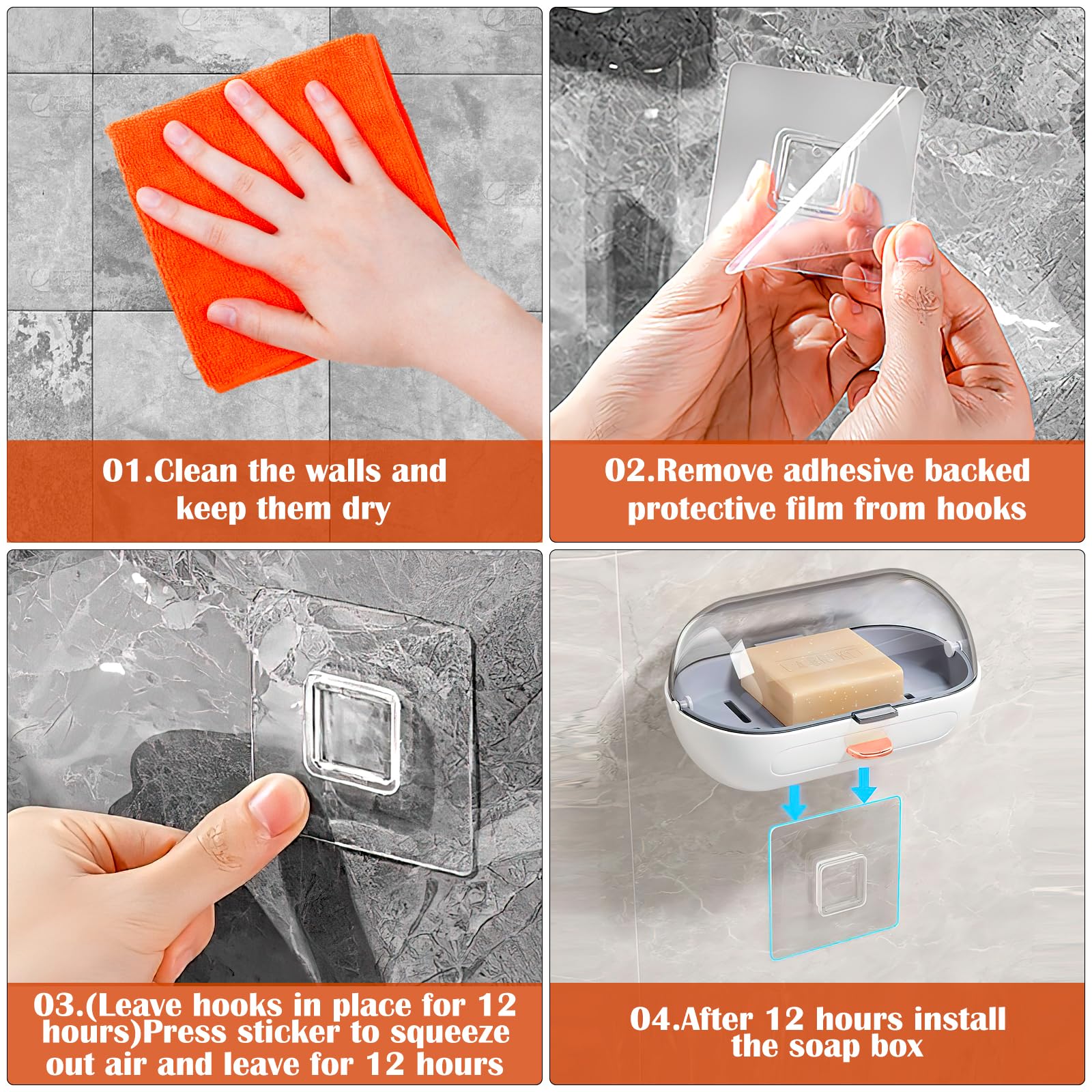 01.Clean the walls and keep them dry

02.Remove adhesive backed protective film from hooks

03.(Leave hooks in place for 12 hours)Press sticker to squeeze out air and leave for 12 hours

04.After 12 hours install the soap box