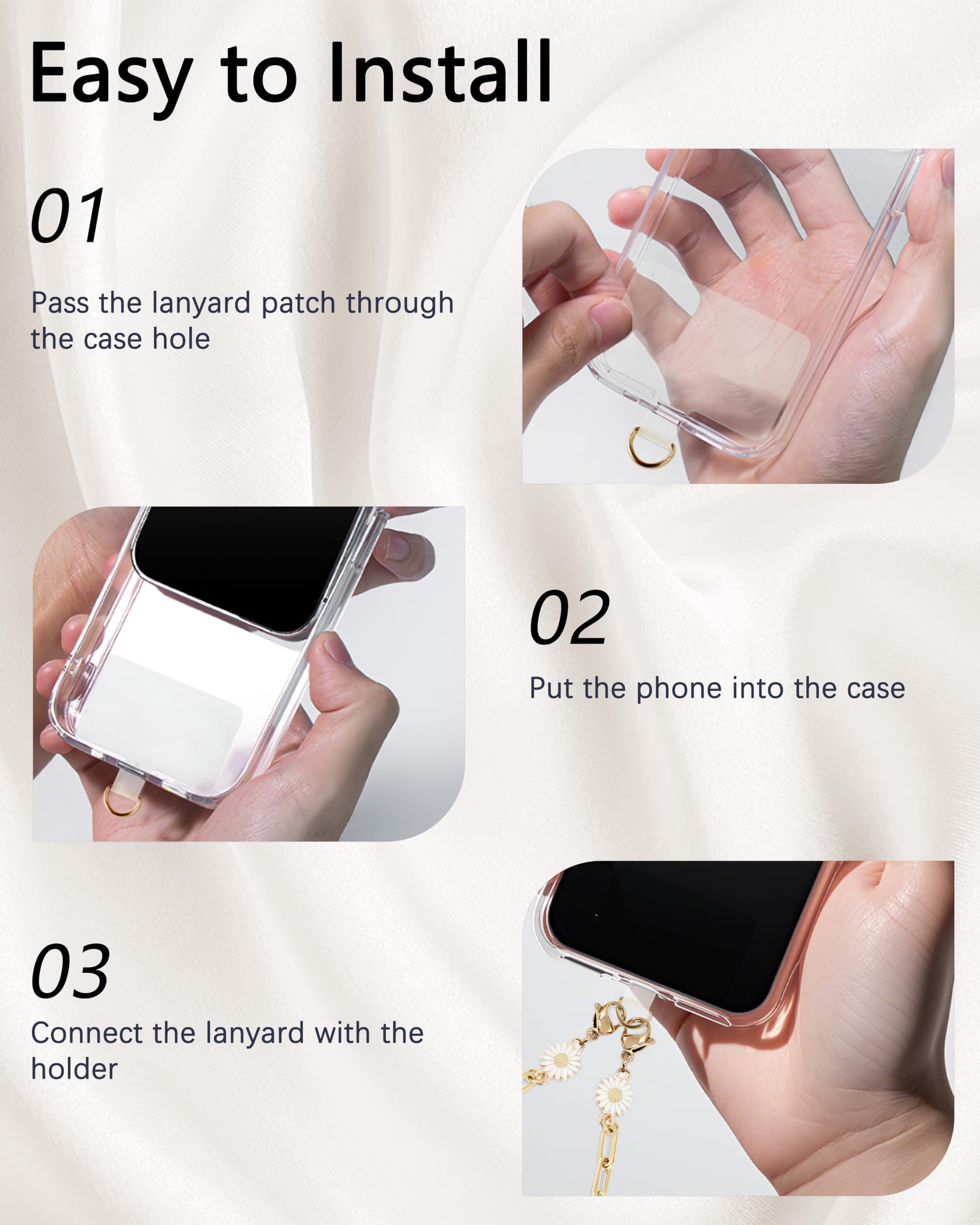 Easy to Install

01

Pass the lanyard patch through the case hole

02

Put the phone into the case

03

Connect the lanyard with the holder