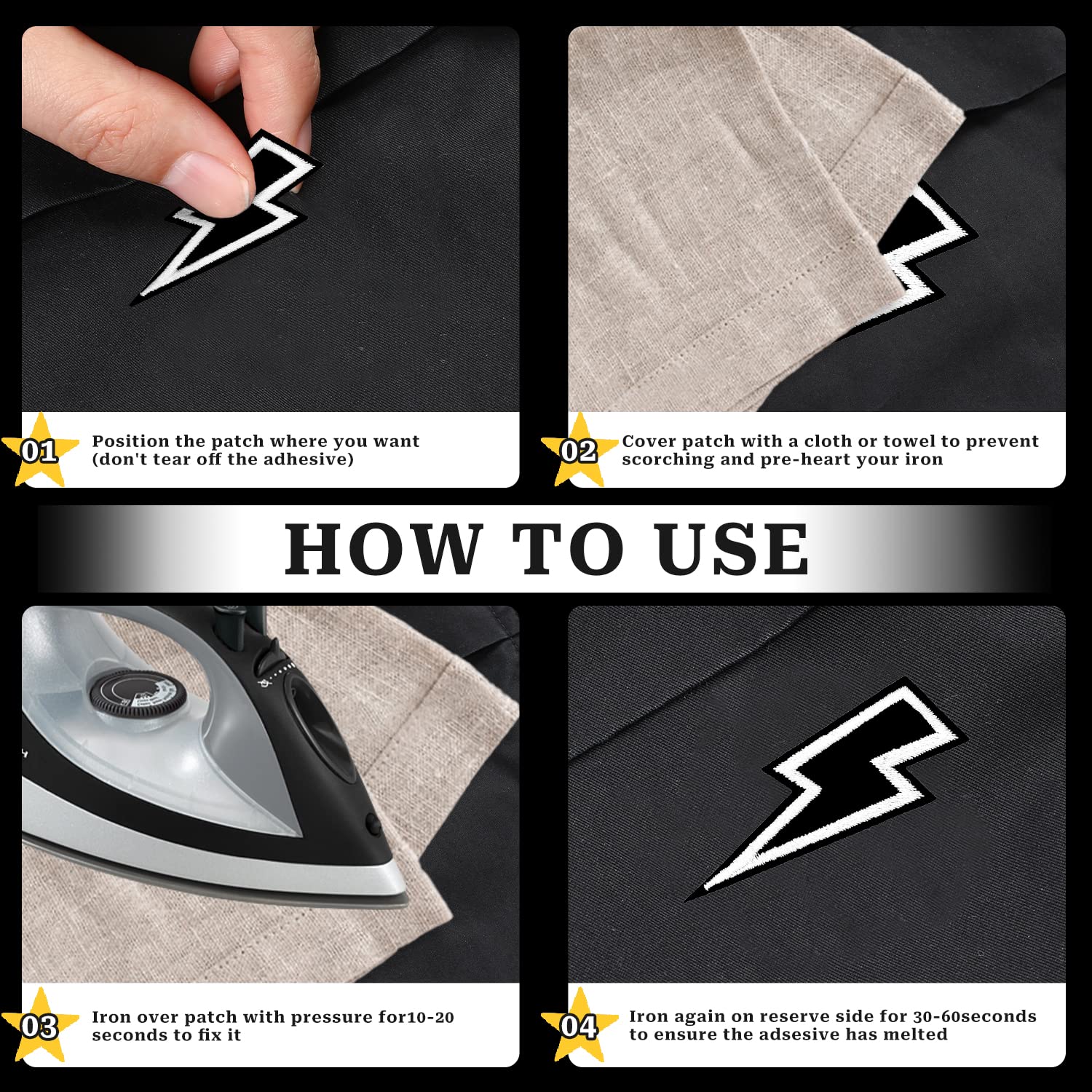 01 Position the patch where you want (don't tear off the adhesive)

02 Cover patch with a cloth or towel to prevent scorching and pre-heart your iron

HOW TO USE

03 Iron over patch with pressure for10-20 seconds to fix it

04 Iron again on reserve side for 30-60seconds to ensure the adsesive has melted