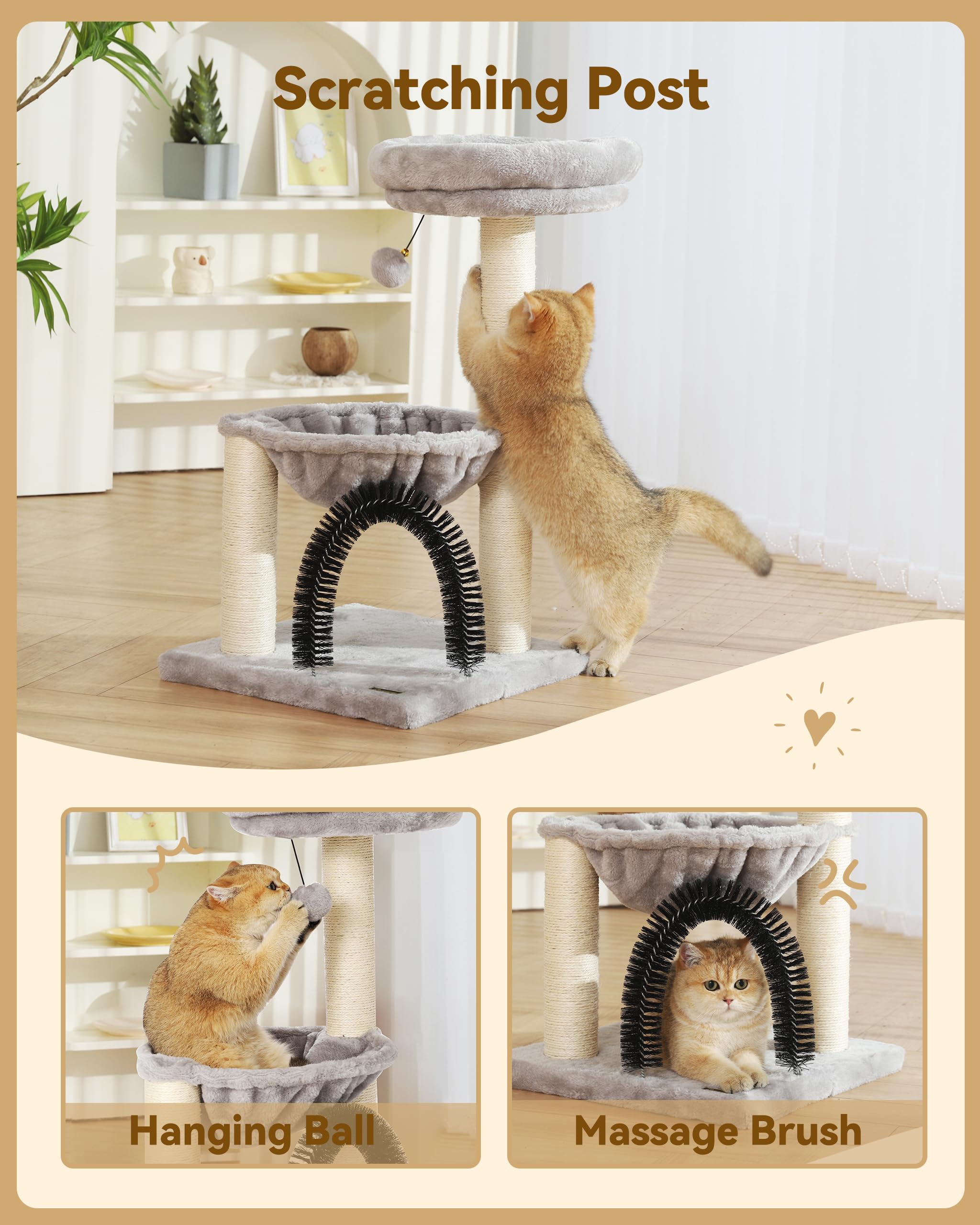 Scratching Post

Hanging Ball

Massage Brush