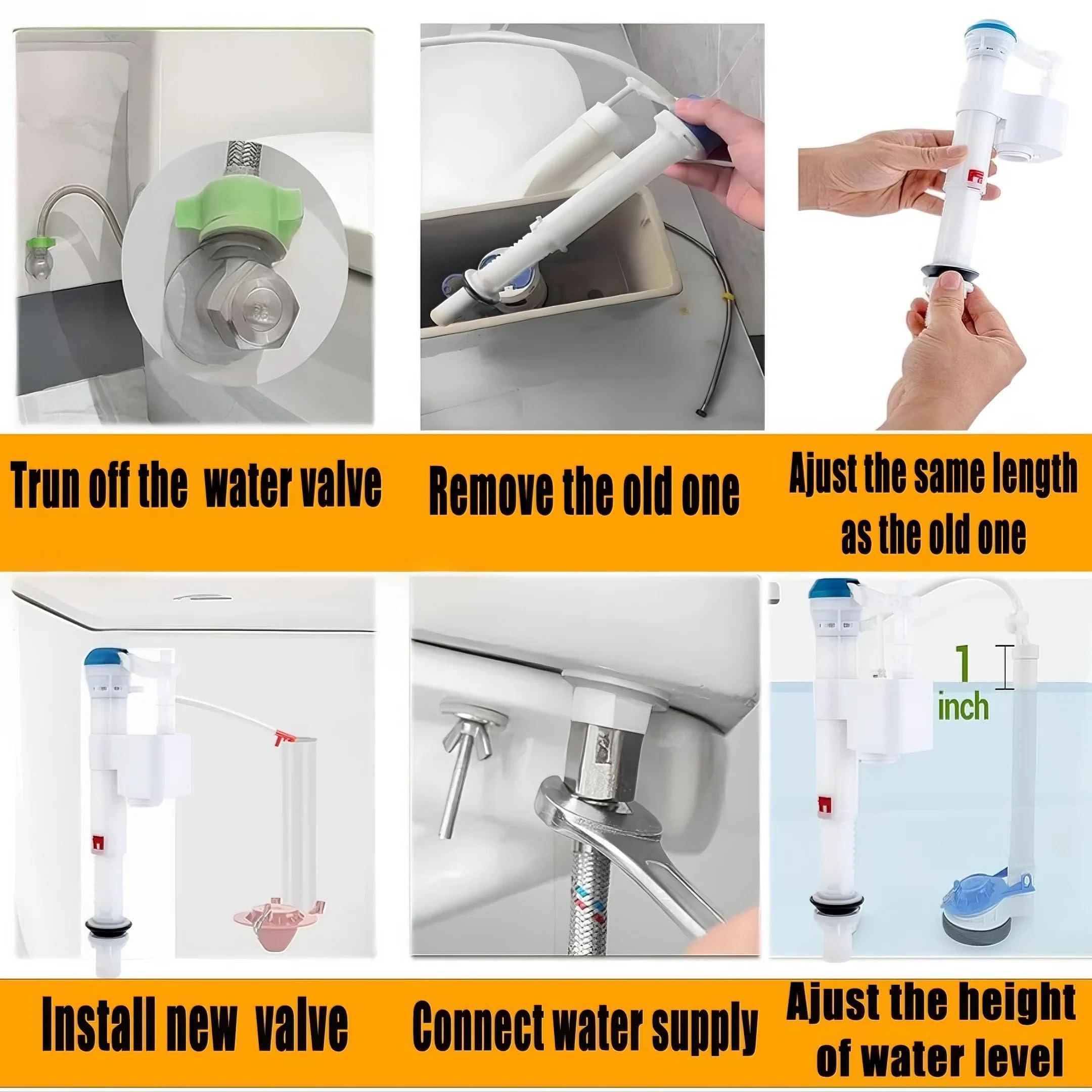 Trun off the water valve

Remove the old one

Ajust the same length as the old one

1 inch

Install new valve

Connect water supply

Ajust the height of water level