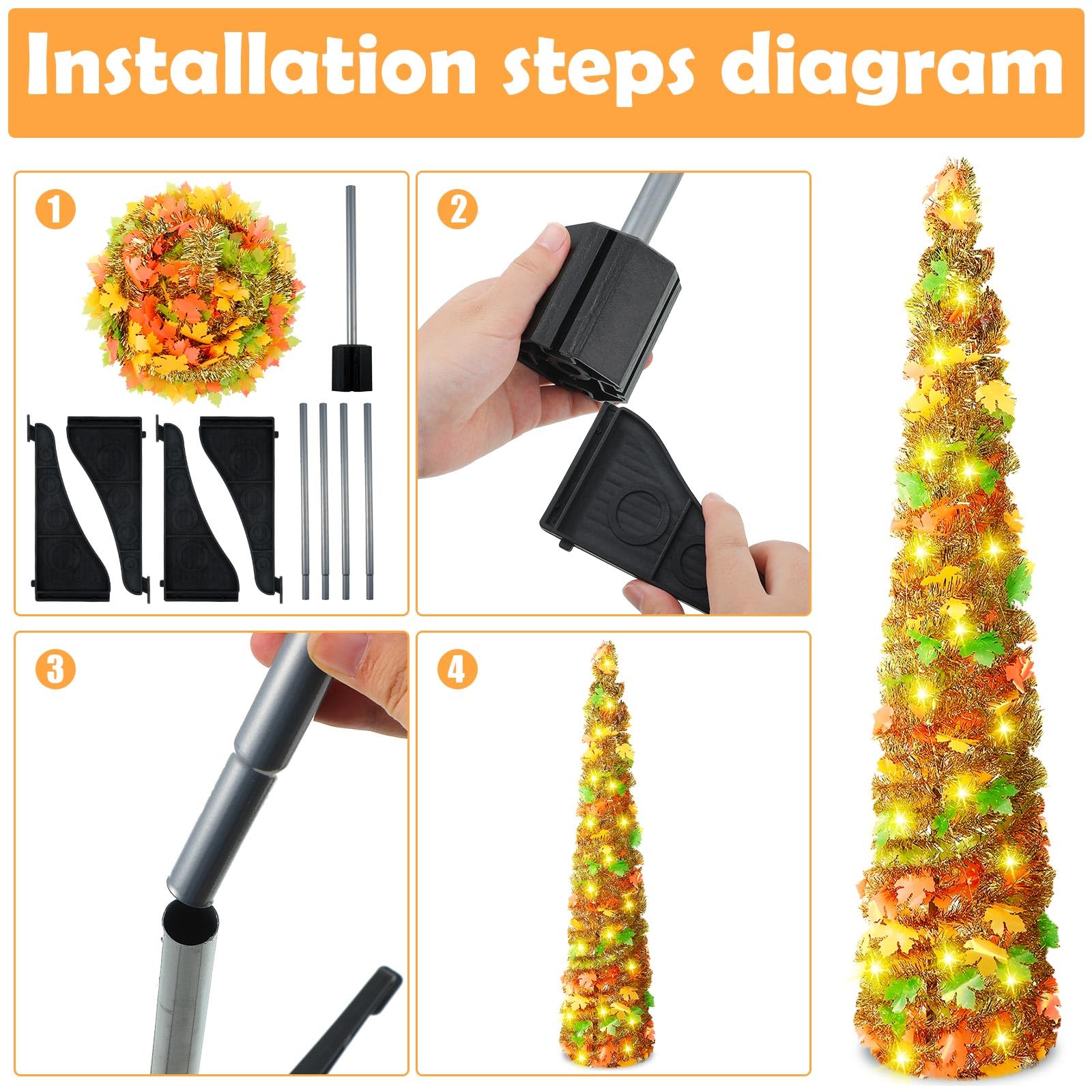 Installation steps diagram

1

2

3

4