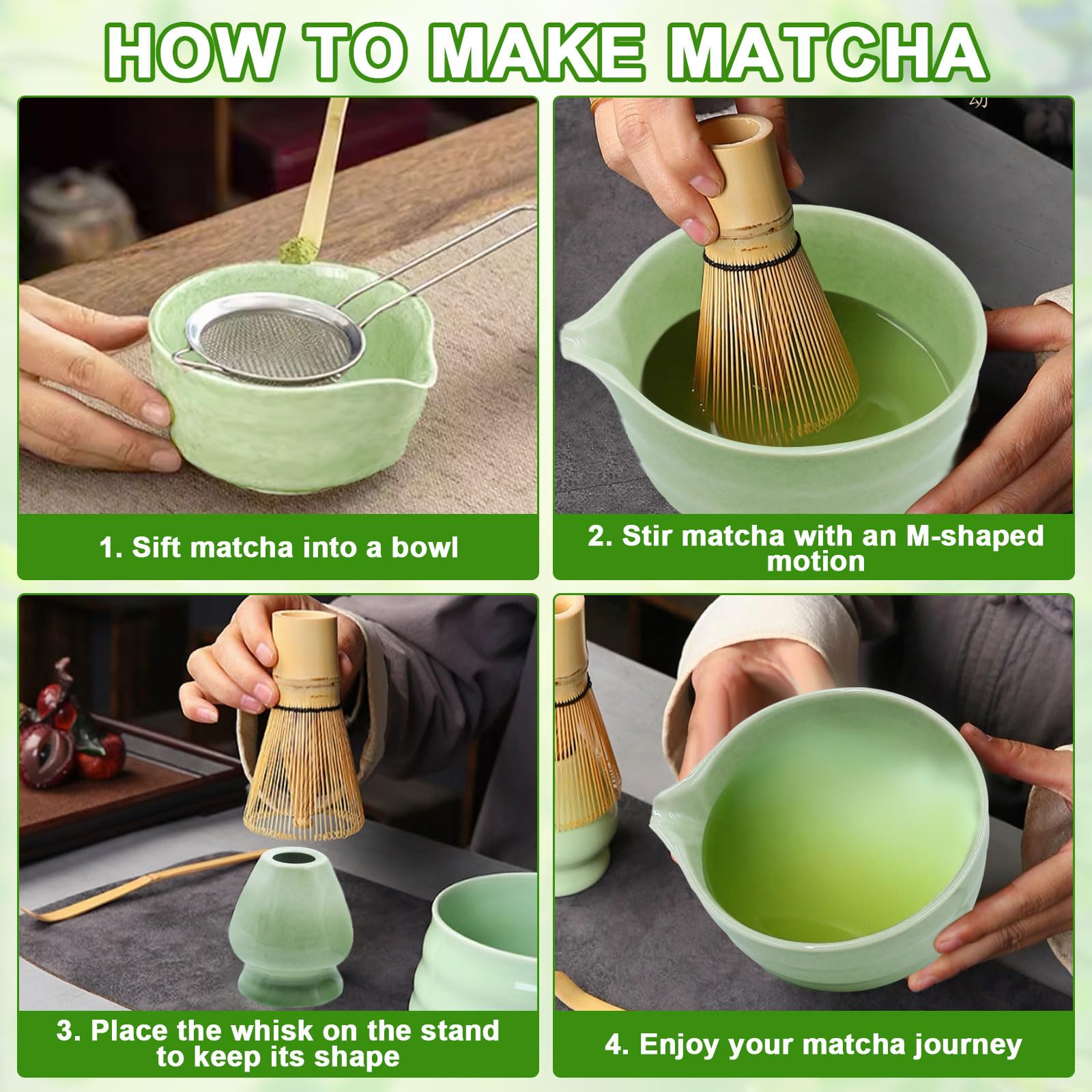 HOW TO MAKE MATCHA

1. Sift matcha into a bowl

2. Stir matcha with an M-shaped motion

3. Place the whisk on the stand to keep its shape

4. Enjoy your matcha journey