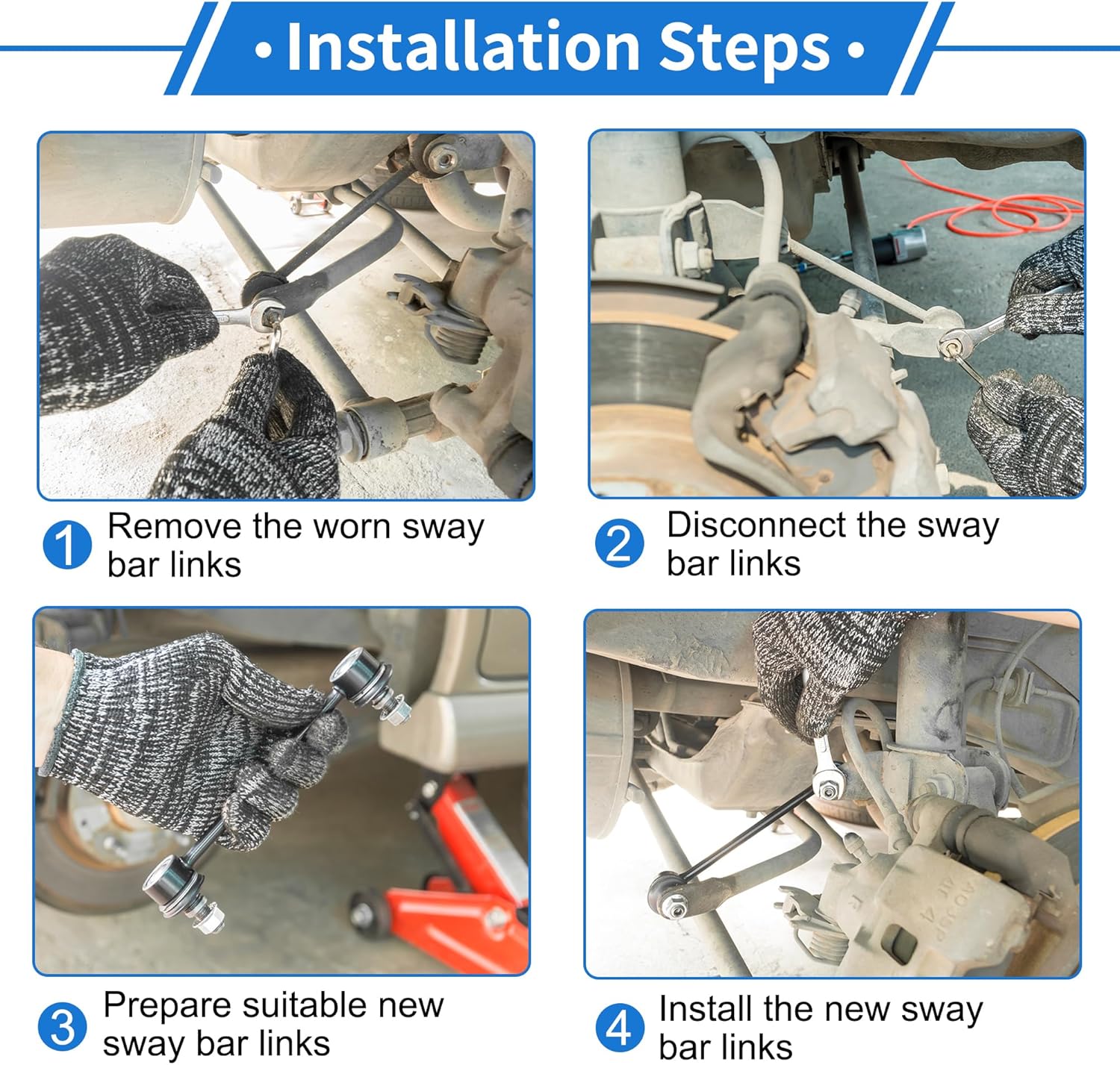 • Installation Steps •

1 Remove the worn sway bar links

2 Disconnect the sway bar links

3 Prepare suitable new sway bar links

4 Install the new sway bar links