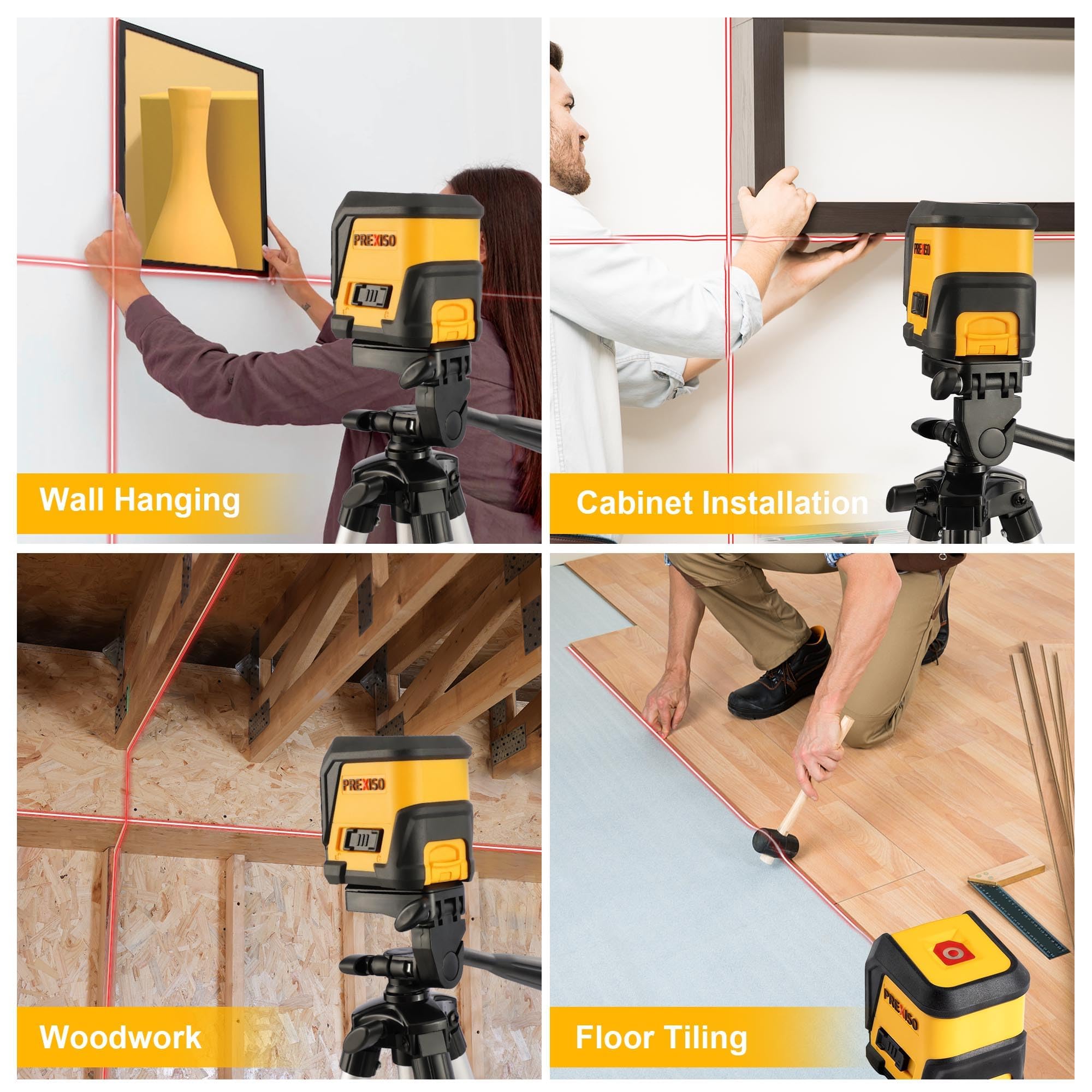 PREXISO

Wall Hanging

PREXISO

Cabinet Installation

PREXISO

Woodwork

PREXISO

Floor Tiling