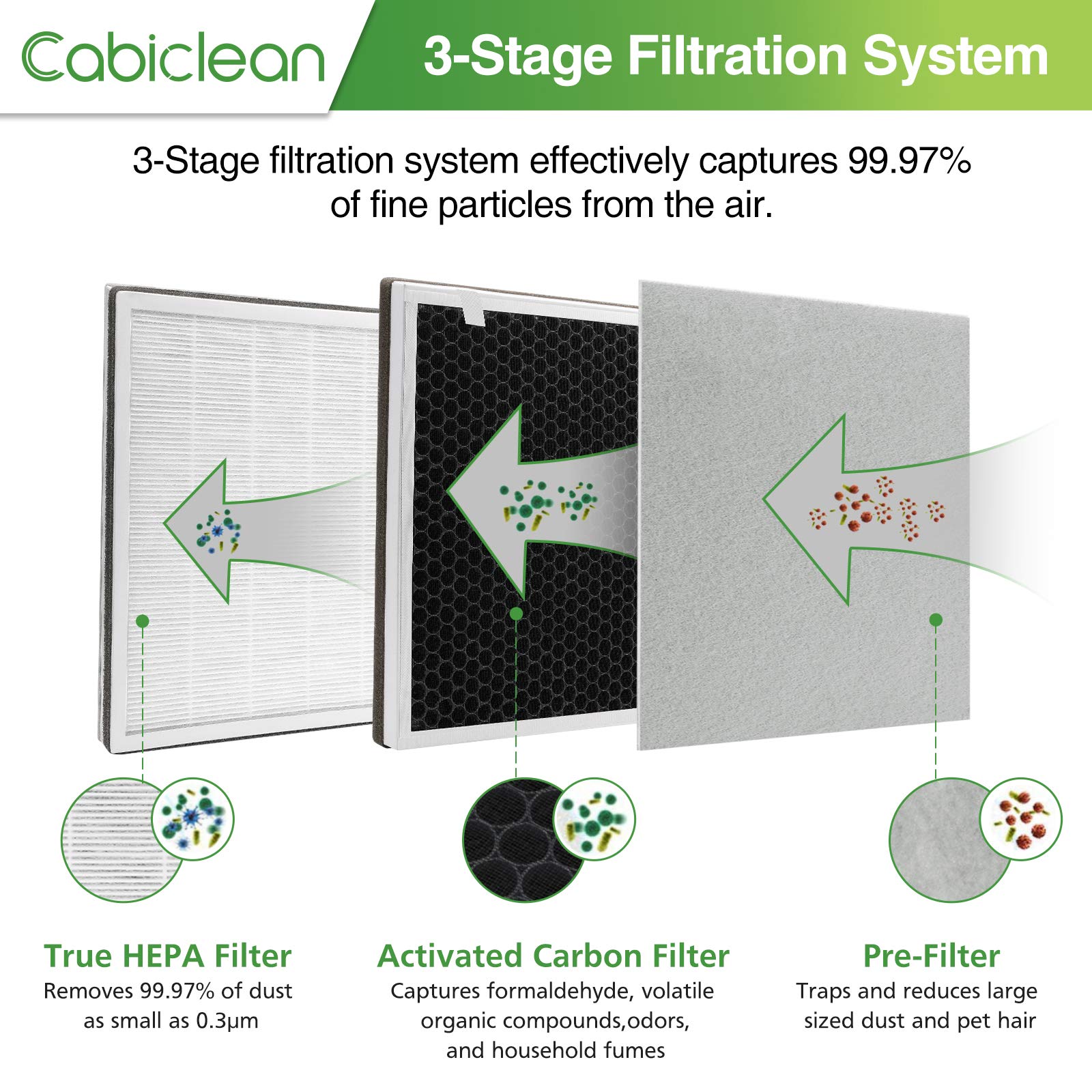 Cabiclean

3-Stage Filtration System

3-Stage filtration system effectively captures 99.97% of fine particles from the air.

True HEPA Filter
Removes 99.97% of dust as small as 0.3µm

Activated Carbon Filter
Captures formaldehyde, volatile organic compounds,odors, and household fumes

Pre-Filter
Traps and reduces large sized dust and pet hair