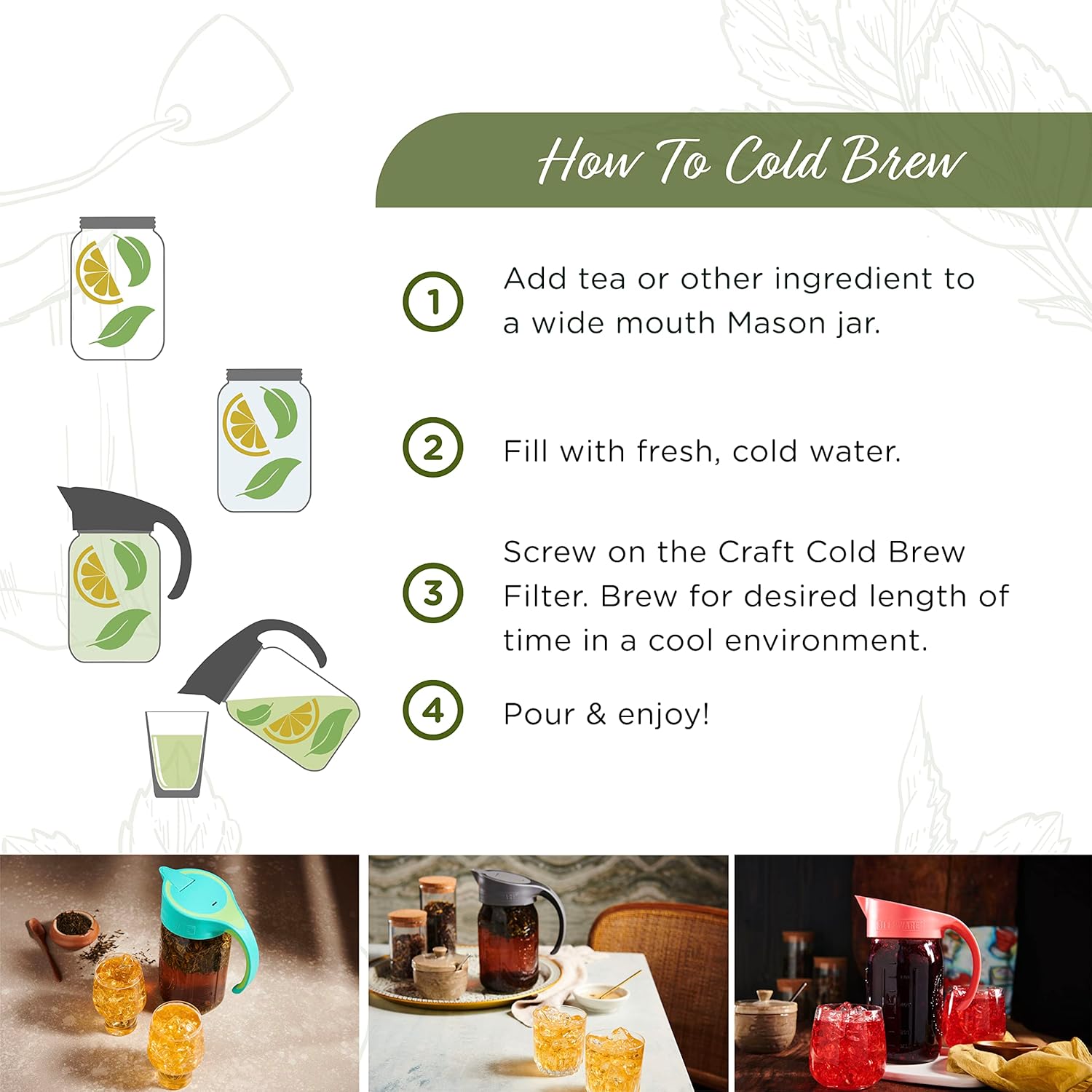 How To Cold Brew

1 Add tea or other ingredient to a wide mouth Mason jar.

2 Fill with fresh, cold water.

3 Screw on the Craft Cold Brew Filter. Brew for desired length of time in a cool environment.

4 Pour & enjoy!