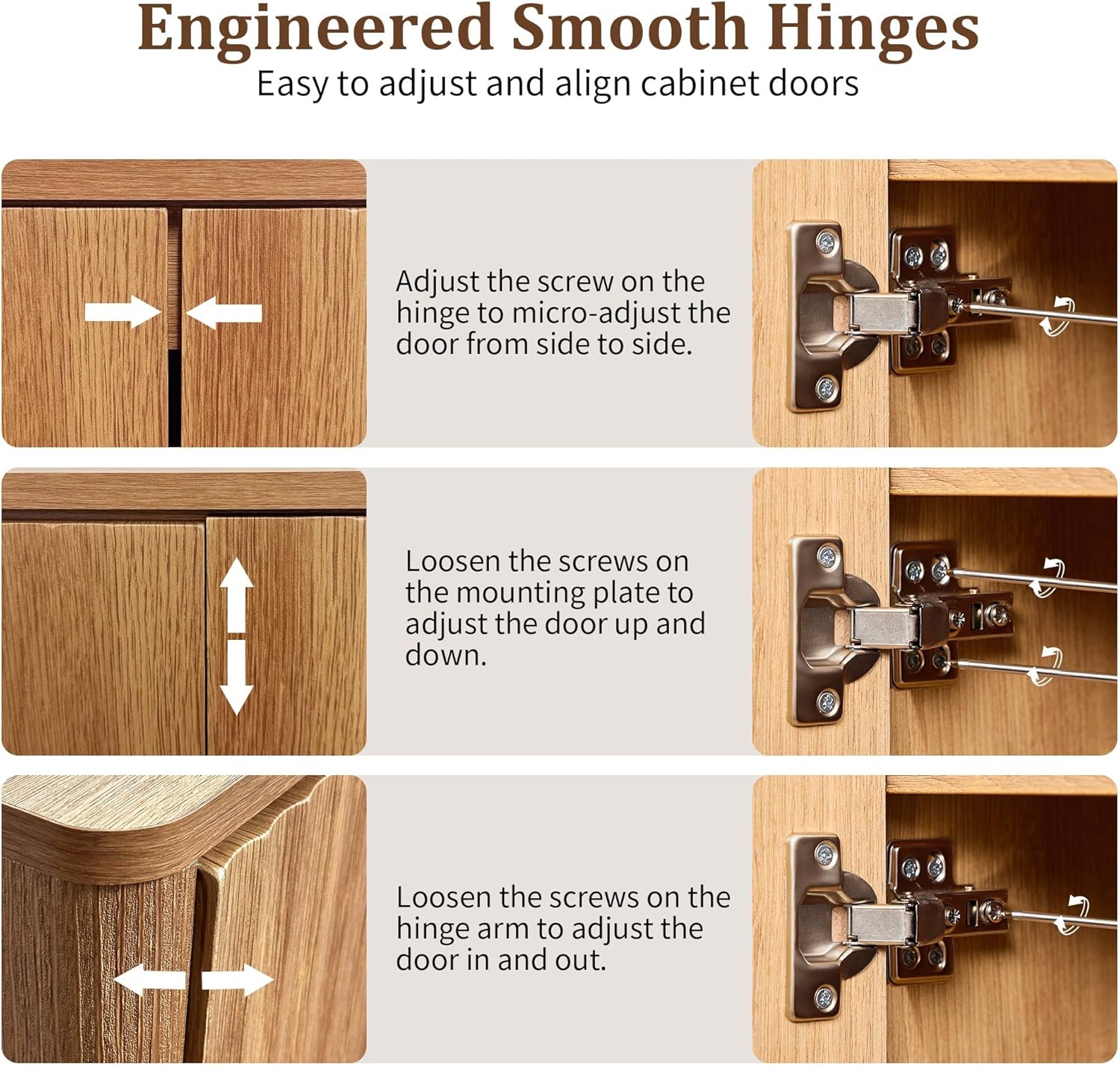 Engineered Smooth Hinges
Easy to adjust and align cabinet doors

Adjust the screw on the hinge to micro-adjust the door from side to side.

Loosen the screws on the mounting plate to adjust the door up and down.

Loosen the screws on the hinge arm to adjust the door in and out.