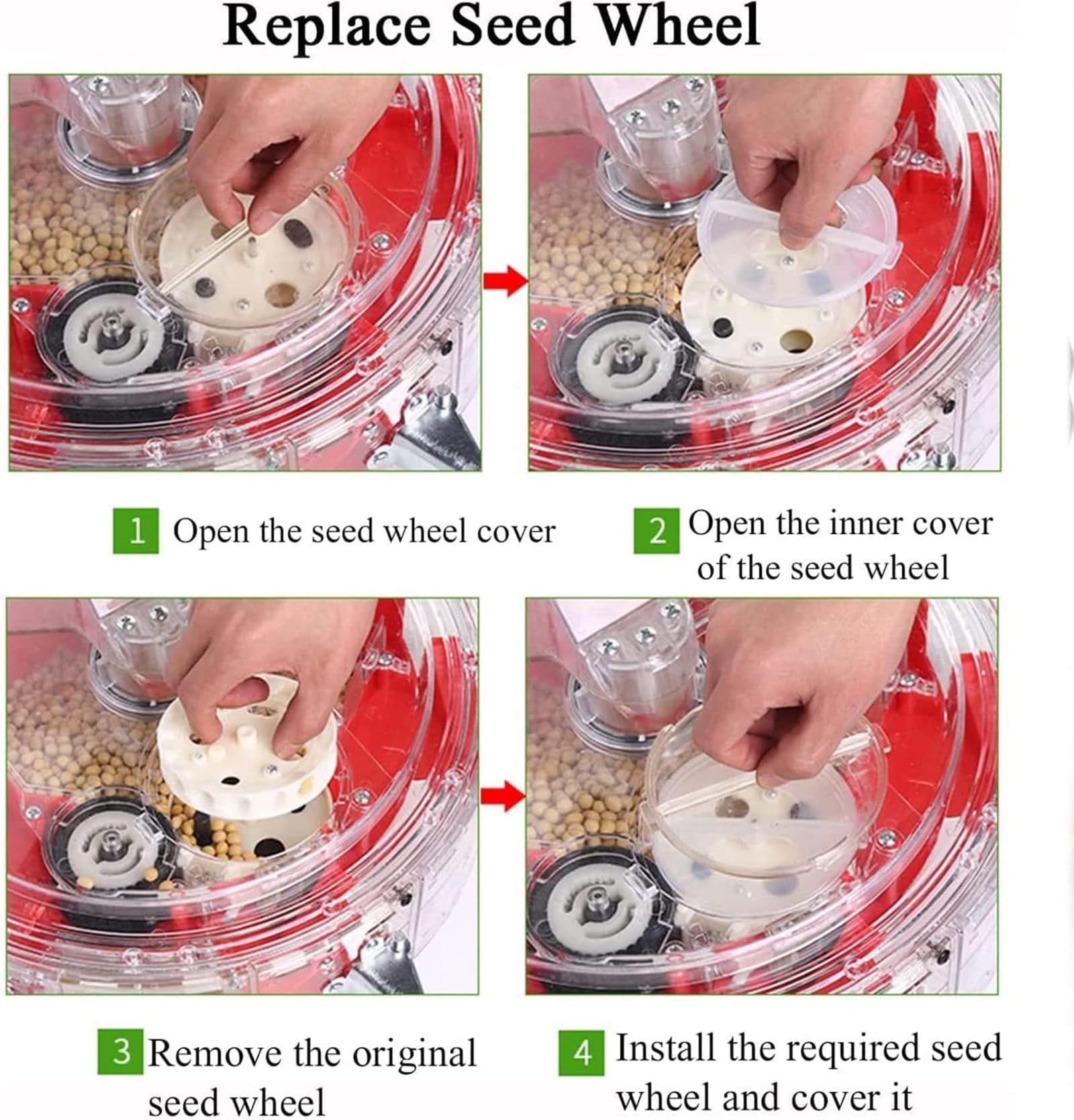 Replace Seed Wheel

1 Open the seed wheel cover

2 Open the inner cover of the seed wheel

3 Remove the original seed wheel

4 Install the required seed wheel and cover it