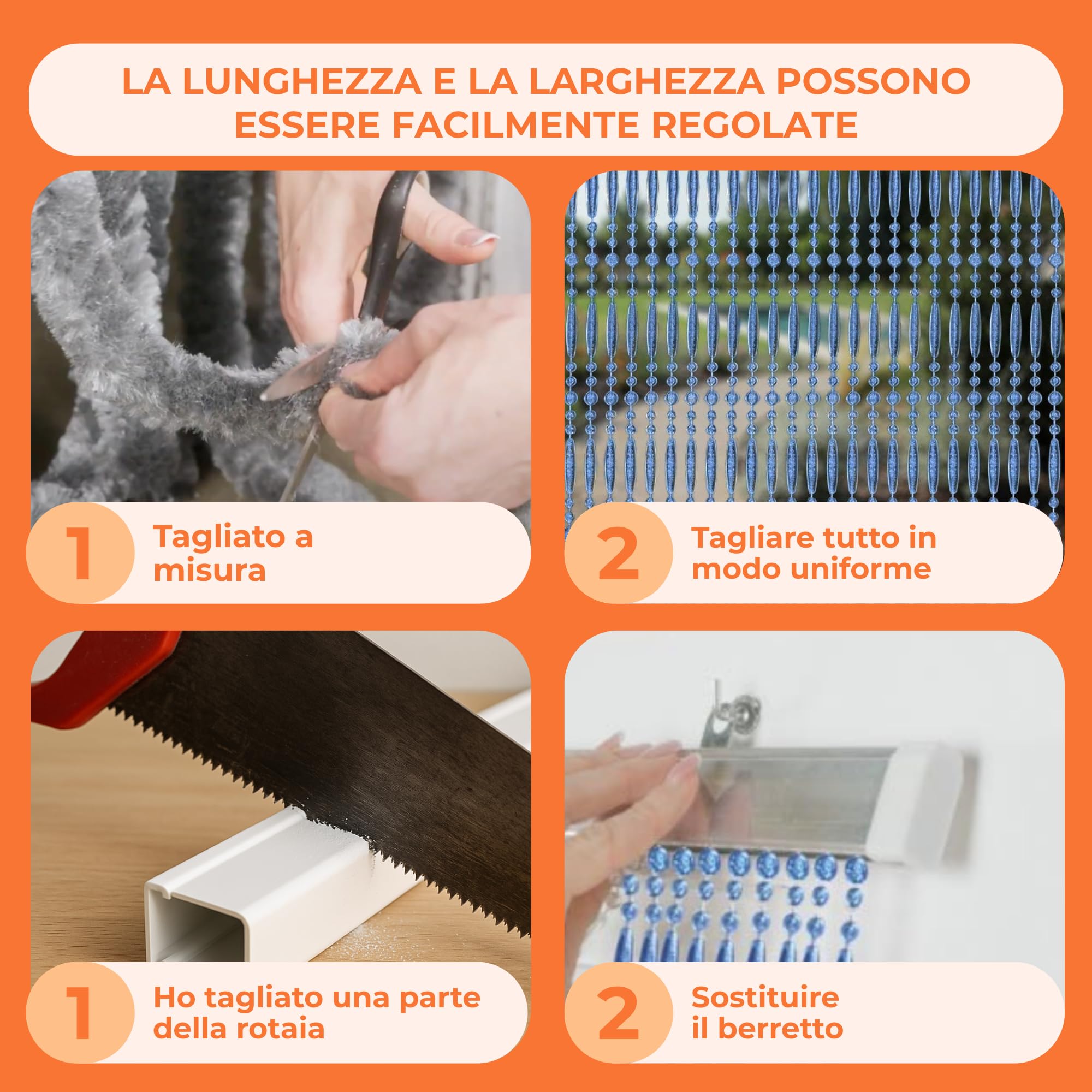 LA LUNGHEZZA E LA LARGHEZZA POSSONO ESSERE FACILMENTE REGOLATE

1 Tagliato a misura

2 Tagliare tutto in modo uniforme

1 Ho tagliato una parte della rotaia

2 Sostituire il berretto