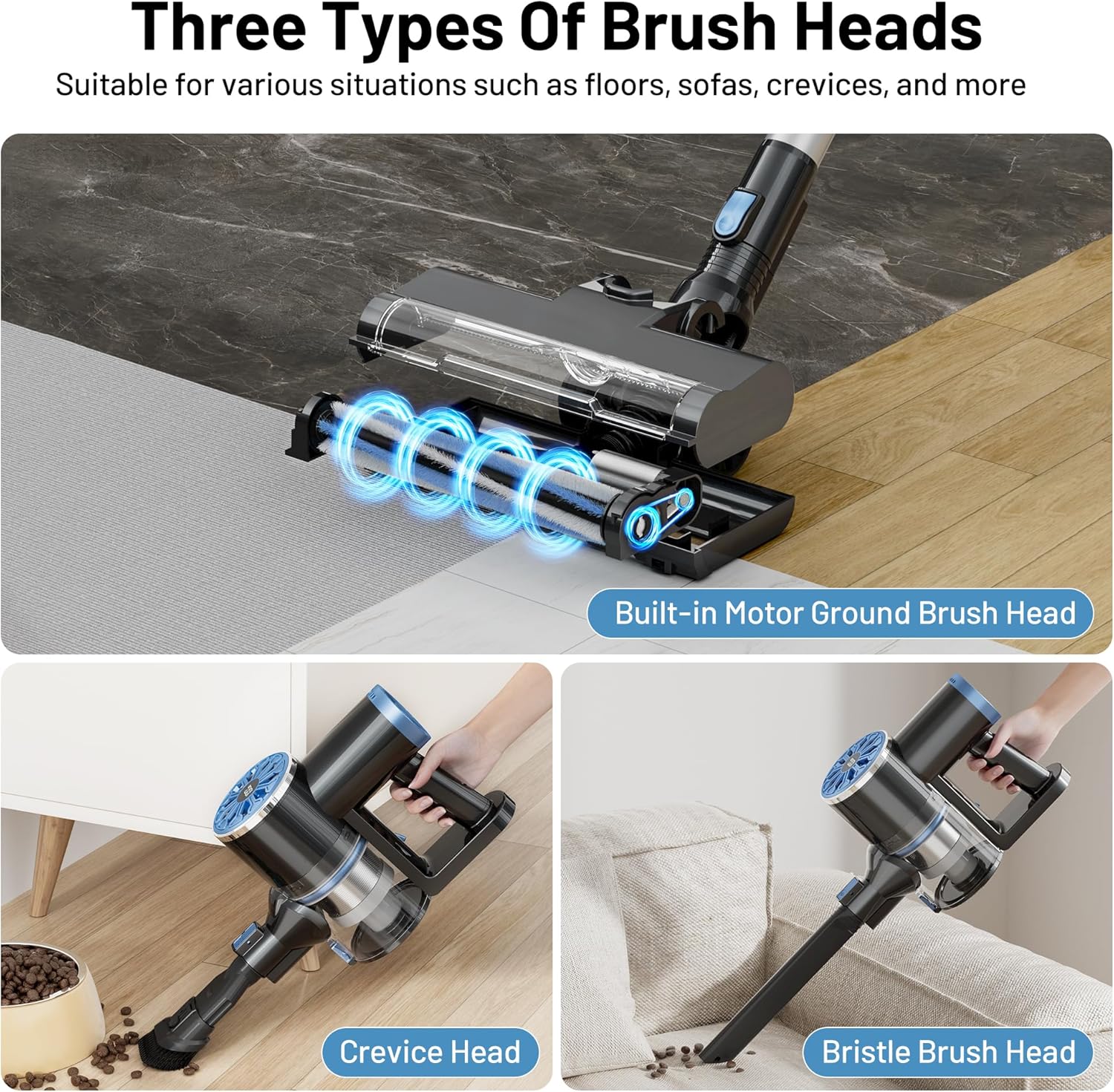 Three Types Of Brush Heads

Suitable for various situations such as floors, sofas, crevices, and more

Built-in Motor Ground Brush Head

Crevice Head

Bristle Brush Head