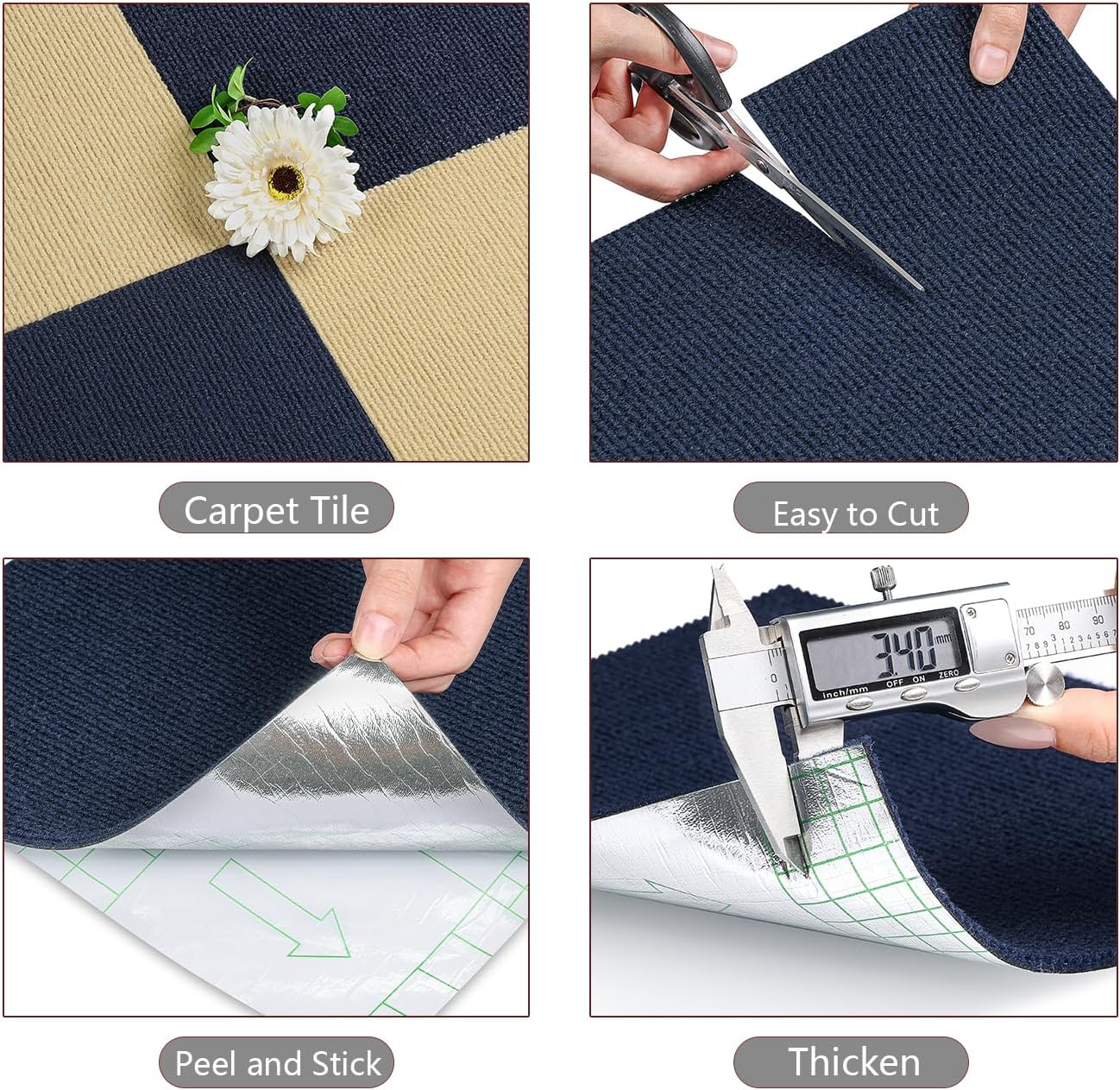 Carpet Tile

Easy to Cut

Peel and Stick

3.40 mm

inch/mm OFF ON ZERO

70 80 90

Thicken