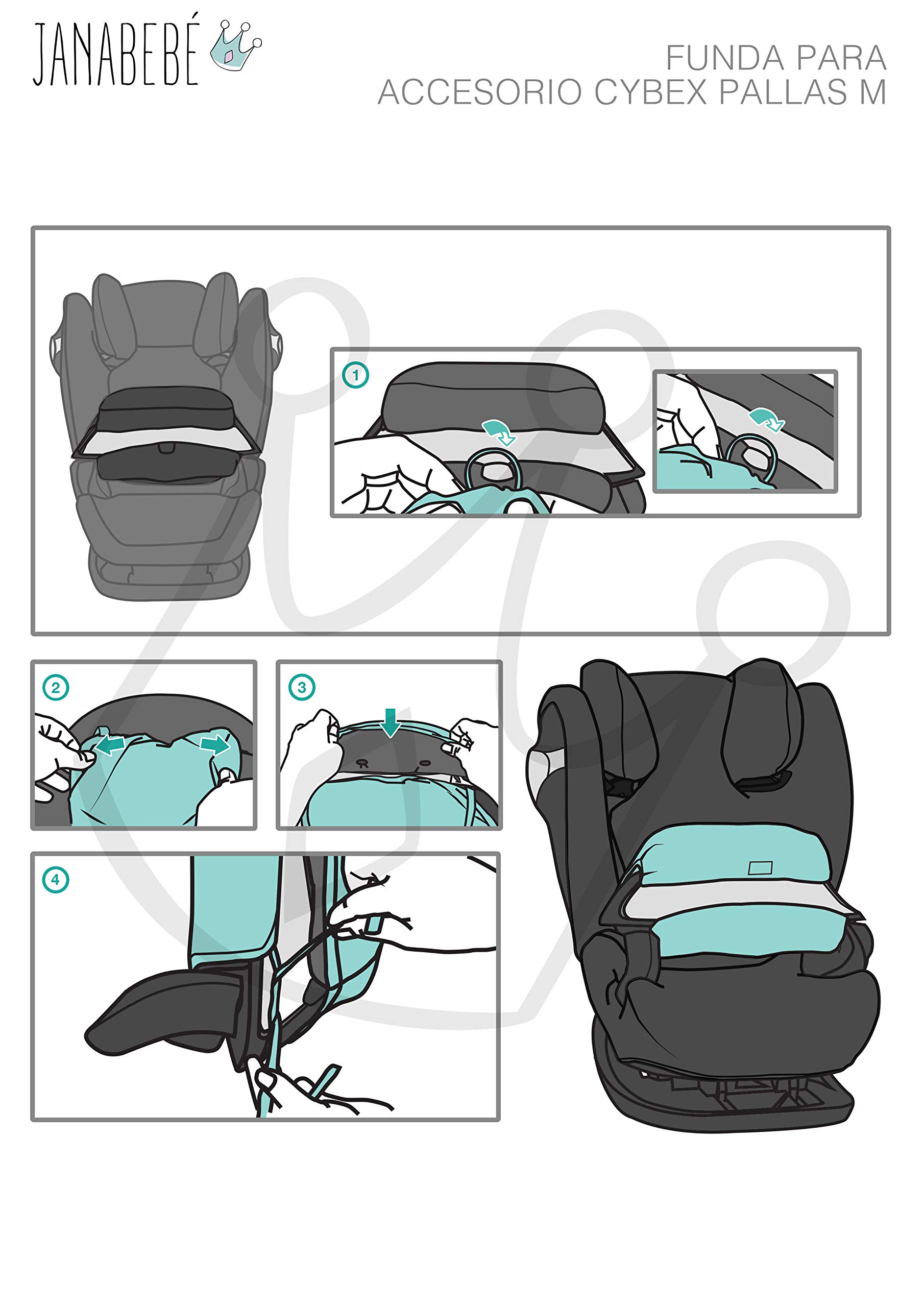 JANABEBÉ

FUNDA PARA
ACCESORIO CYBEX PALLAS M

1

2

3

4