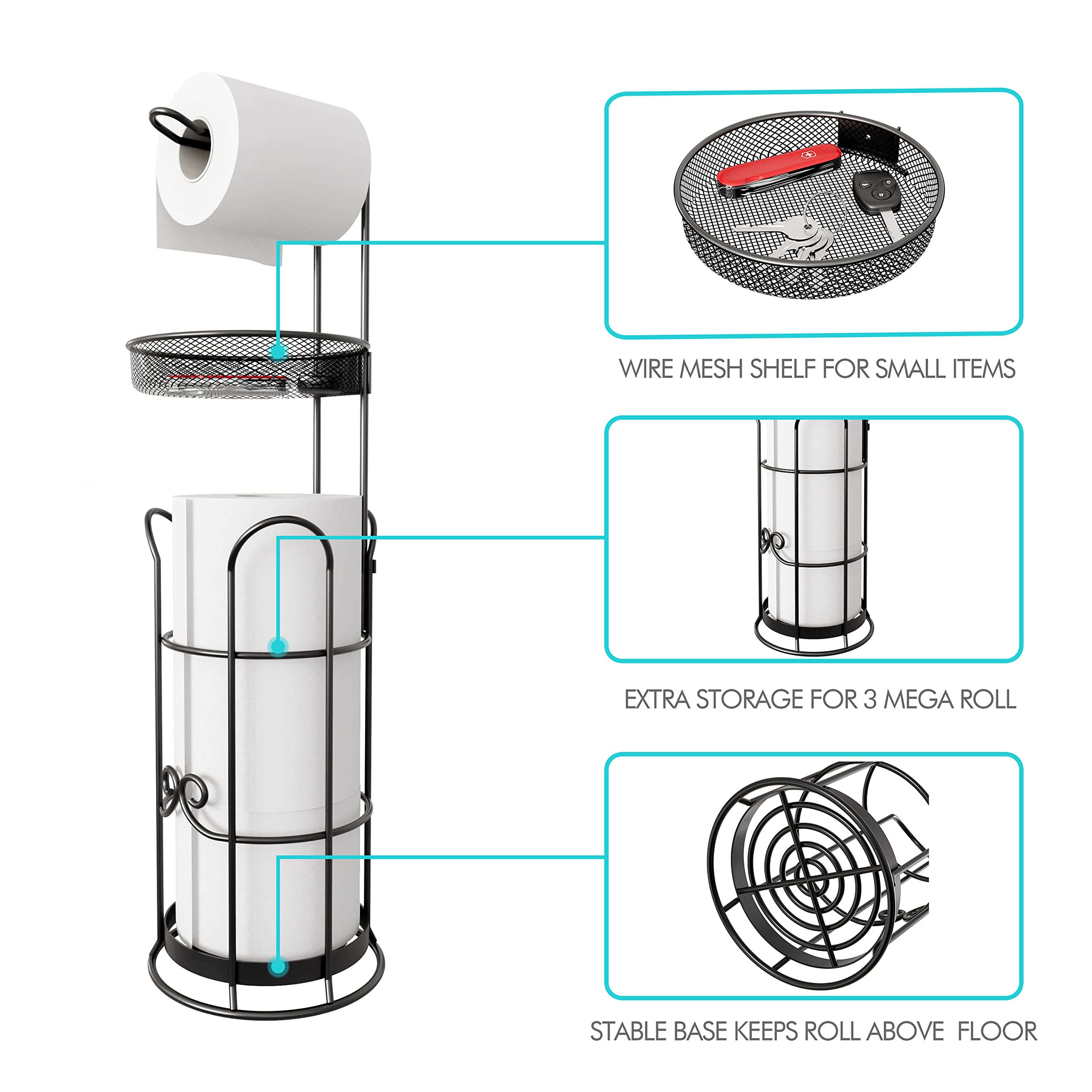 WIRE MESH SHELF FOR SMALL ITEMS

EXTRA STORAGE FOR 3 MEGA ROLL

STABLE BASE KEEPS ROLL ABOVE FLOOR