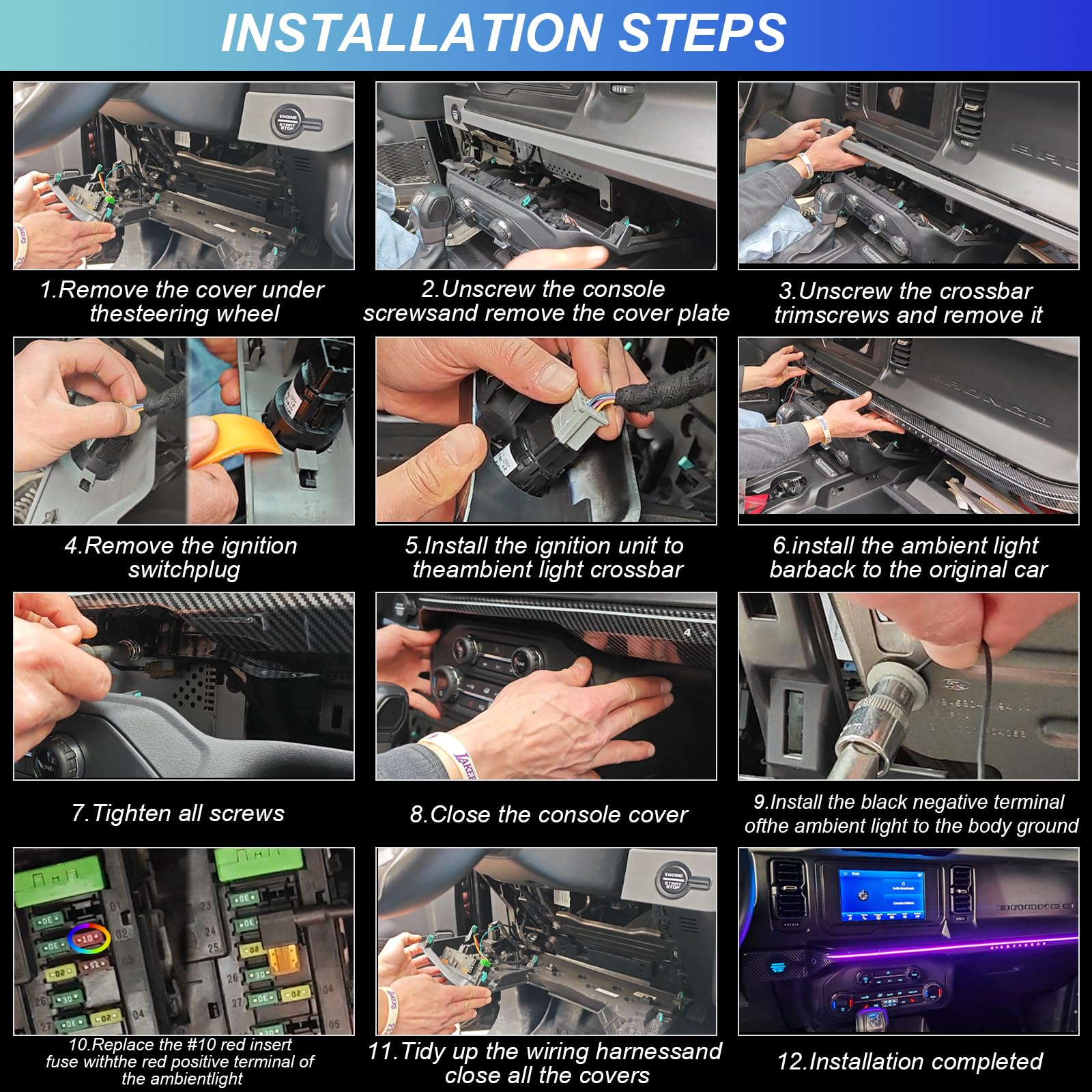 INSTALLATION STEPS

1.Remove the cover under thesteering wheel

2.Unscrew the console screwsand remove the cover plate

3.Unscrew the crossbar trimscrews and remove it

4.Remove the ignition switchplug

5.Install the ignition unit to theambient light crossbar

6.install the ambient light barback to the original car

7.Tighten all screws

8.Close the console cover

9.Install the black negative terminal ofthe ambient light to the body ground

10.Replace the #10 red insert fuse withthe red positive terminal of the ambientlight

11.Tidy up the wiring harnessand close all the covers

12.Installation completed