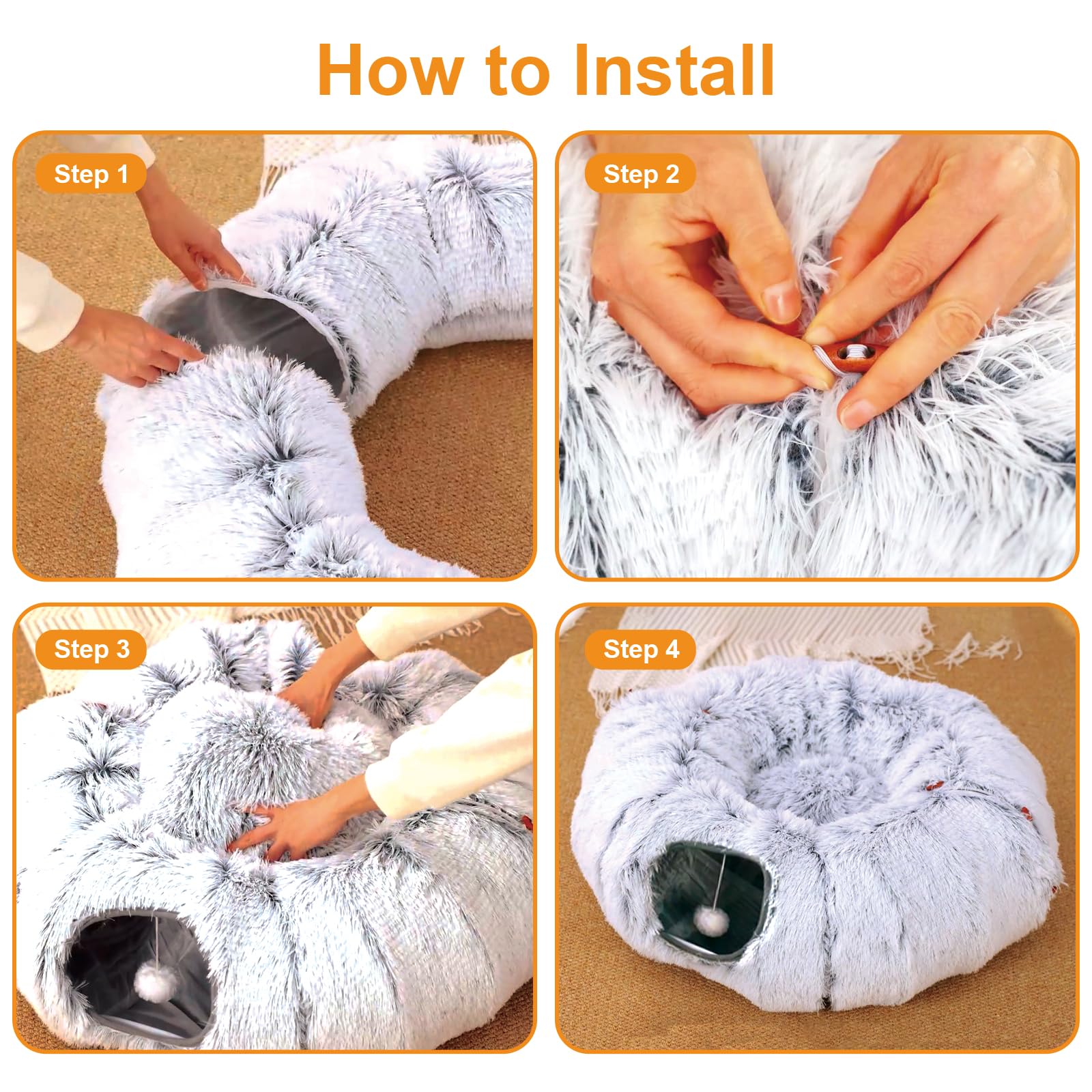 How to Install

Step 1

Step 2

Step 3

Step 4