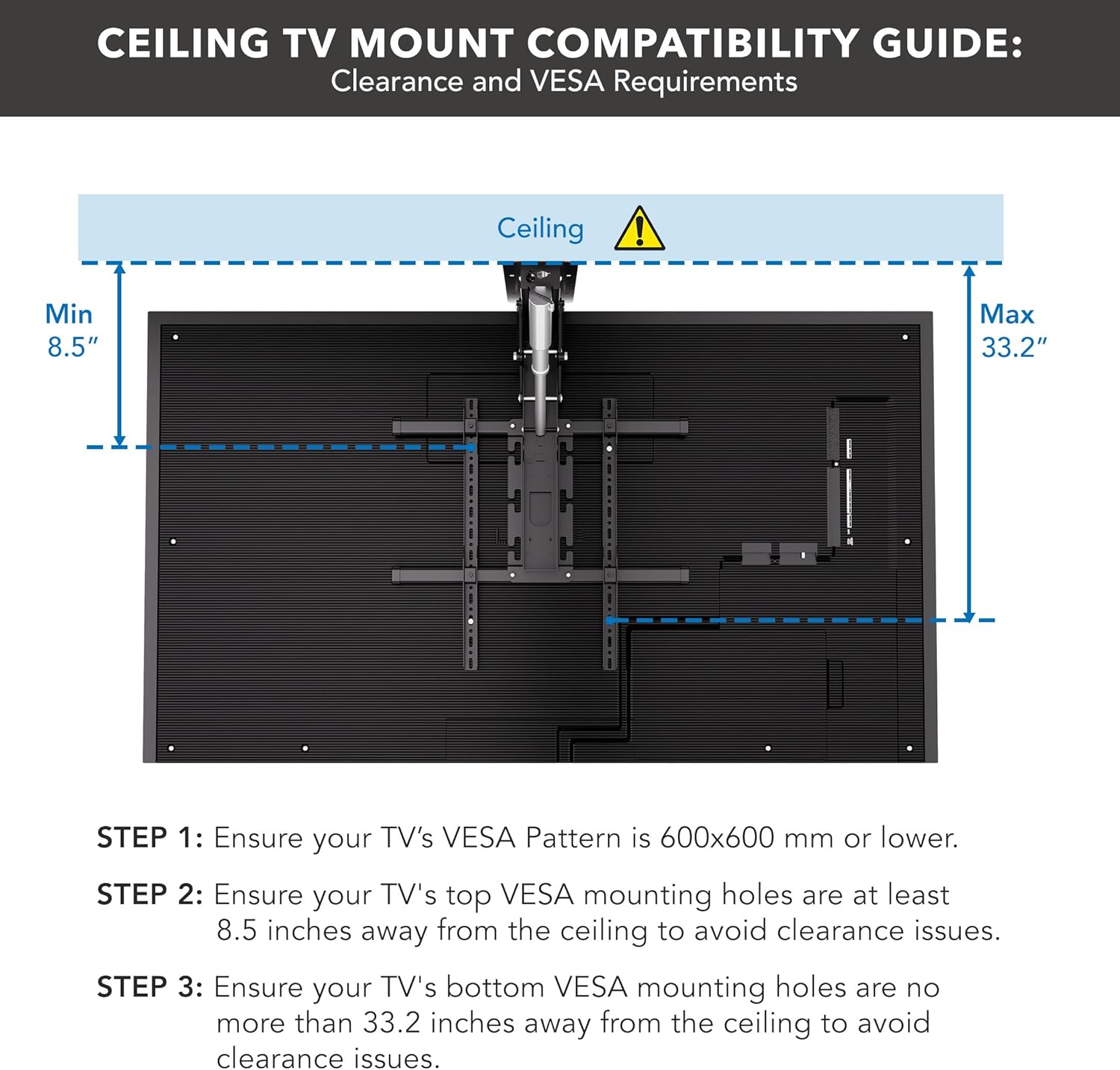 CEILING TV MOUNT COMPATIBILITY GUIDE:
Clearance and VESA Requirements

Ceiling

Min
8.5″

Max
33.2″

STEP 1: Ensure your TV’s VESA Pattern is 600x600 mm or lower.

STEP 2: Ensure your TV's top VESA mounting holes are at least 8.5 inches away from the ceiling to avoid clearance issues.

STEP 3: Ensure your TV's bottom VESA mounting holes are no more than 33.2 inches away from the ceiling to avoid clearance issues.