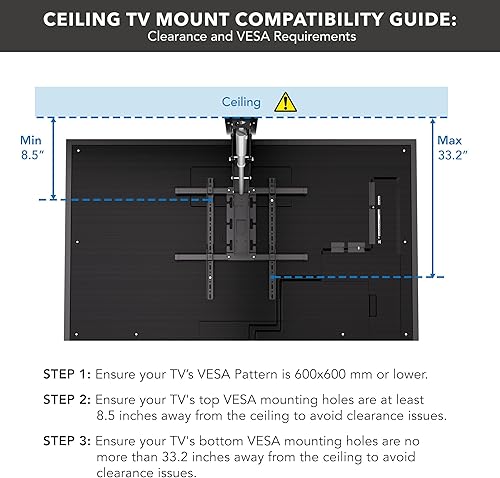 CEILING TV MOUNT COMPATIBILITY GUIDE:
Clearance and VESA Requirements

Ceiling

Min 8.5"

Max 33.2"

STEP 1: Ensure your TV's VESA Pattern is 600x600 mm or lower.

STEP 2: Ensure your TV's top VESA mounting holes are at least 8.5 inches away from the ceiling to avoid clearance issues.

STEP 3: Ensure your TV's bottom VESA mounting holes are no more than 33.2 inches away from the ceiling to avoid clearance issues.