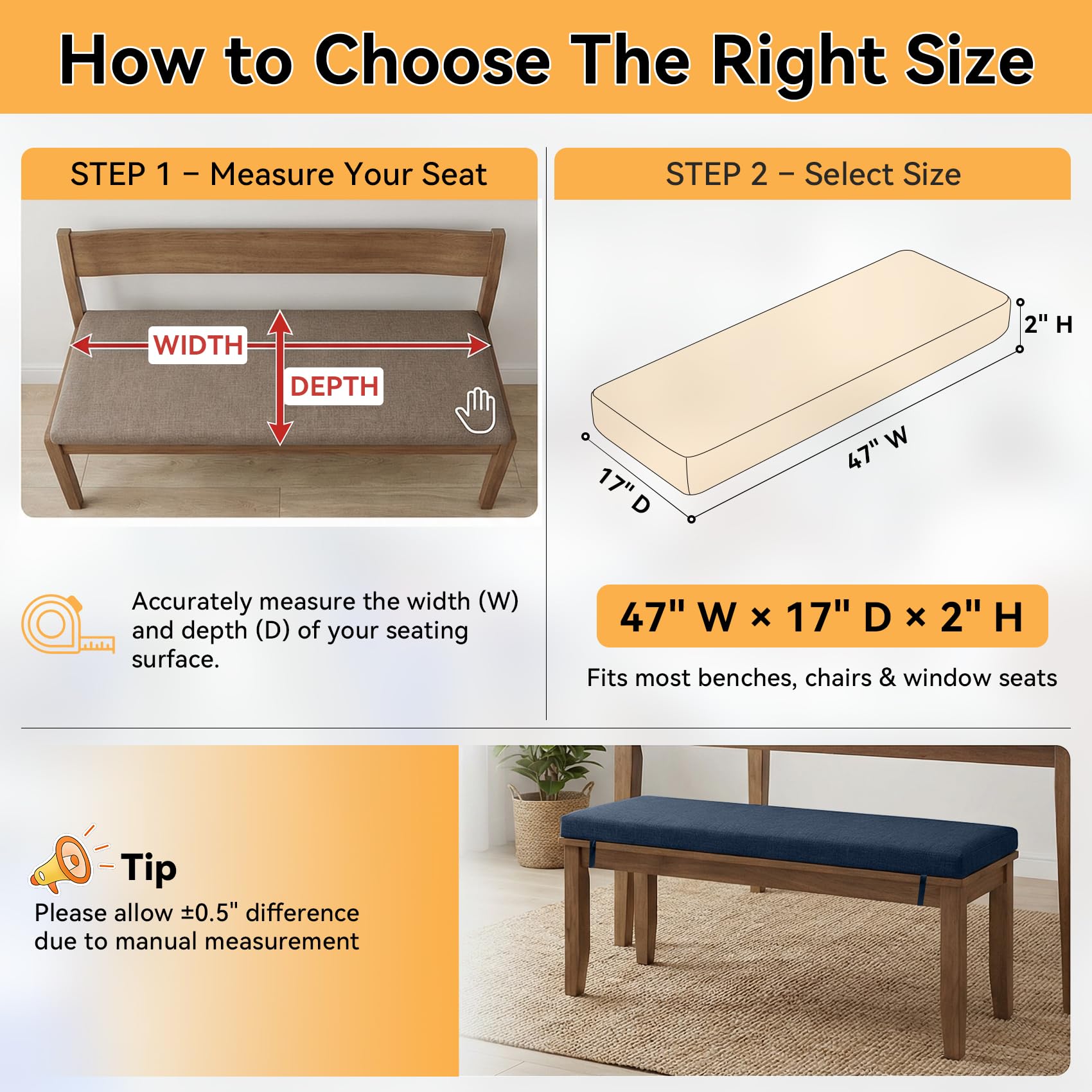 How to Choose The Right Size

STEP 1 – Measure Your Seat

WIDTH

DEPTH

Accurately measure the width (W) and depth (D) of your seating surface.

STEP 2 – Select Size

2" H

47" W

17" D

47" W × 17" D × 2" H

Fits most benches, chairs & window seats

Tip

Please allow ±0.5" difference due to manual measurement