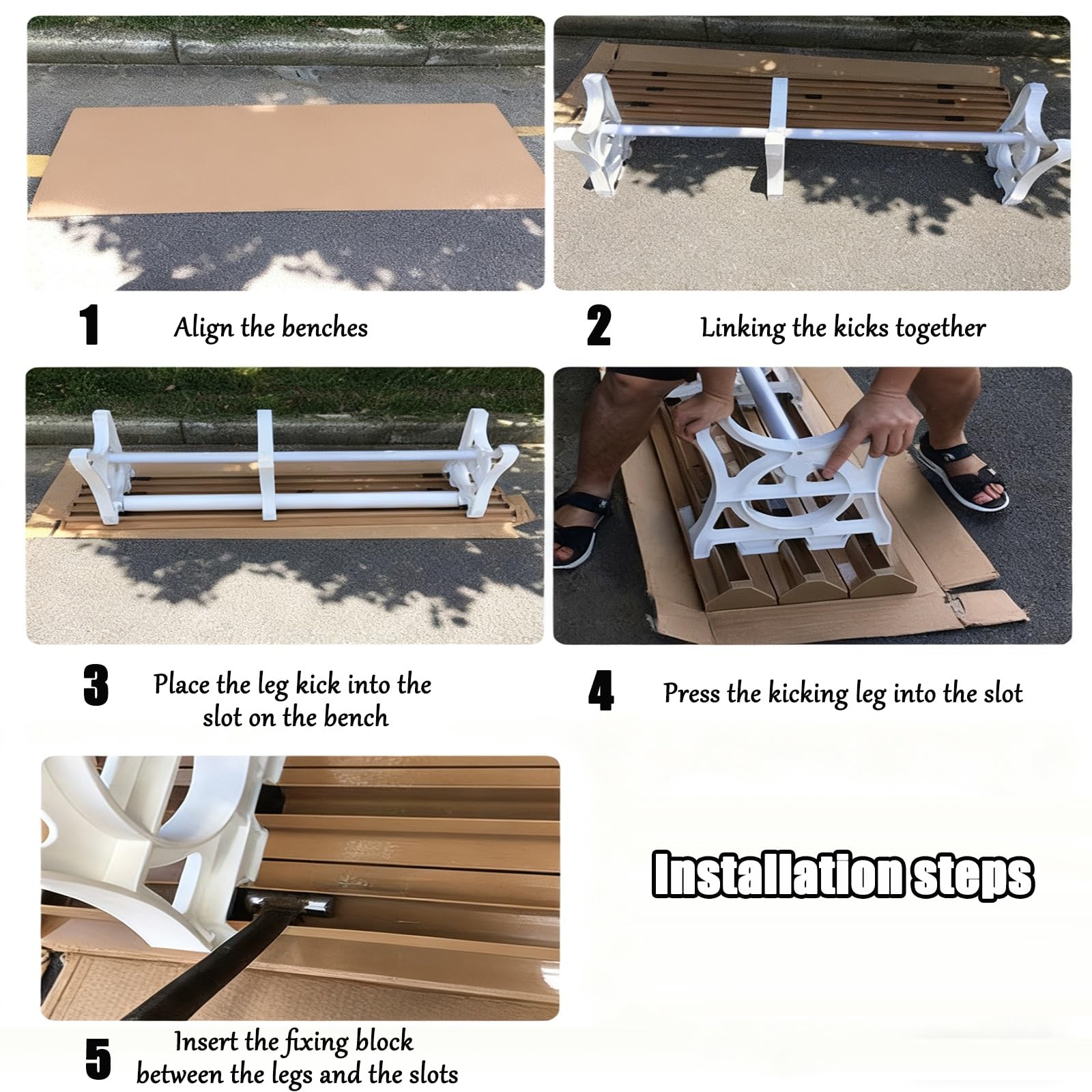 1 Align the benches

2 Linking the kicks together

3 Place the leg kick into the slot on the bench

4 Press the kicking leg into the slot

5 Insert the fixing block between the legs and the slots

Installation steps