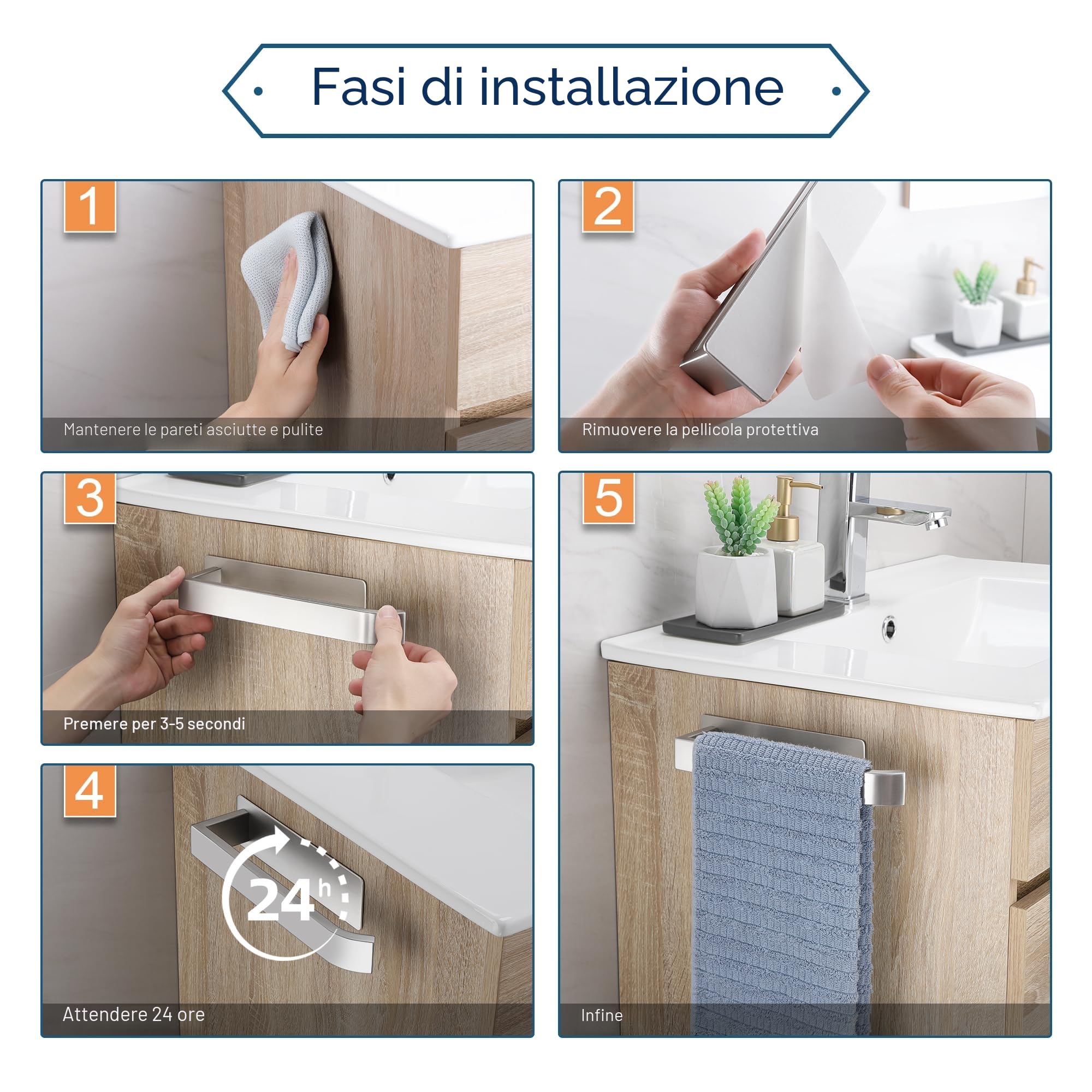 Fasi di installazione

1
Mantenere le pareti asciutte e pulite

2
Rimuovere la pellicola protettiva

3
Premere per 3-5 secondi

4
24h
Attendere 24 ore

5
Infine