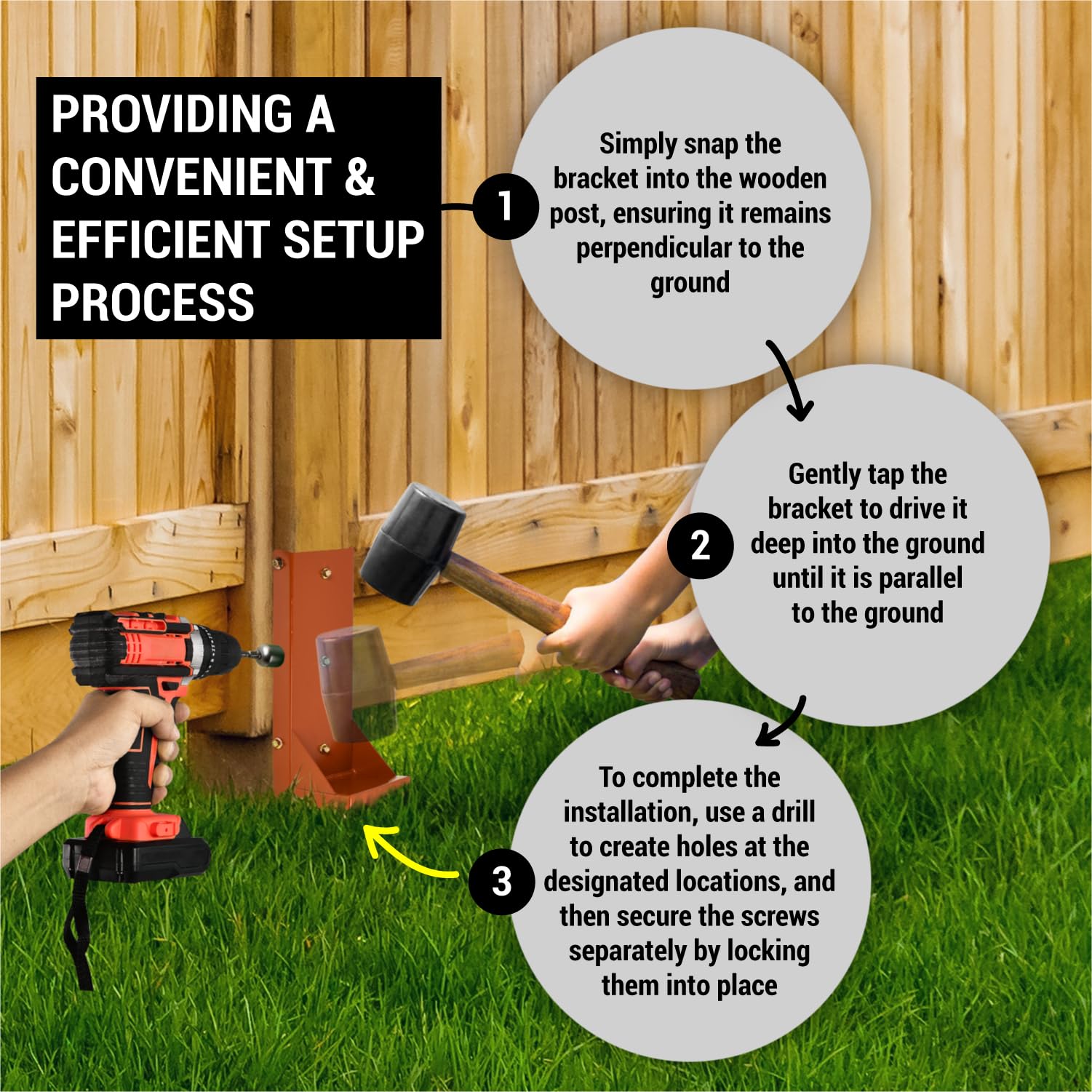 PROVIDING A CONVENIENT & EFFICIENT SETUP PROCESS

1

Simply snap the bracket into the wooden post, ensuring it remains perpendicular to the ground

2

Gently tap the bracket to drive it deep into the ground until it is parallel to the ground

3

To complete the installation, use a drill to create holes at the designated locations, and then secure the screws separately by locking them into place