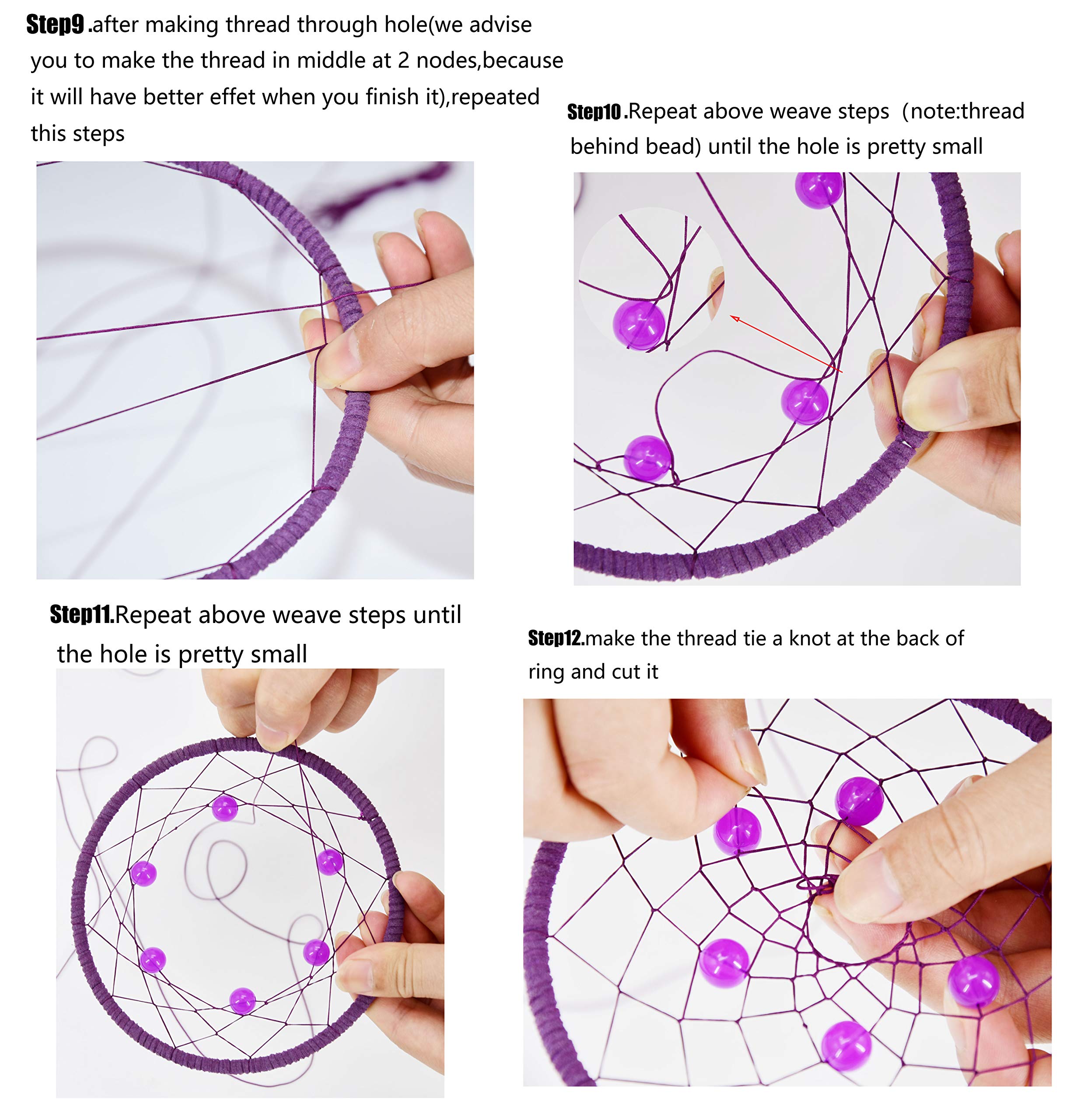 Step9 .after making thread through hole(we advise you to make the thread in middle at 2 nodes,because it will have better effet when you finish it),repeated this steps

Step10 .Repeat above weave steps (note:thread behind bead) until the hole is pretty small

Step11.Repeat above weave steps until the hole is pretty small

Step12.make the thread tie a knot at the back of ring and cut it