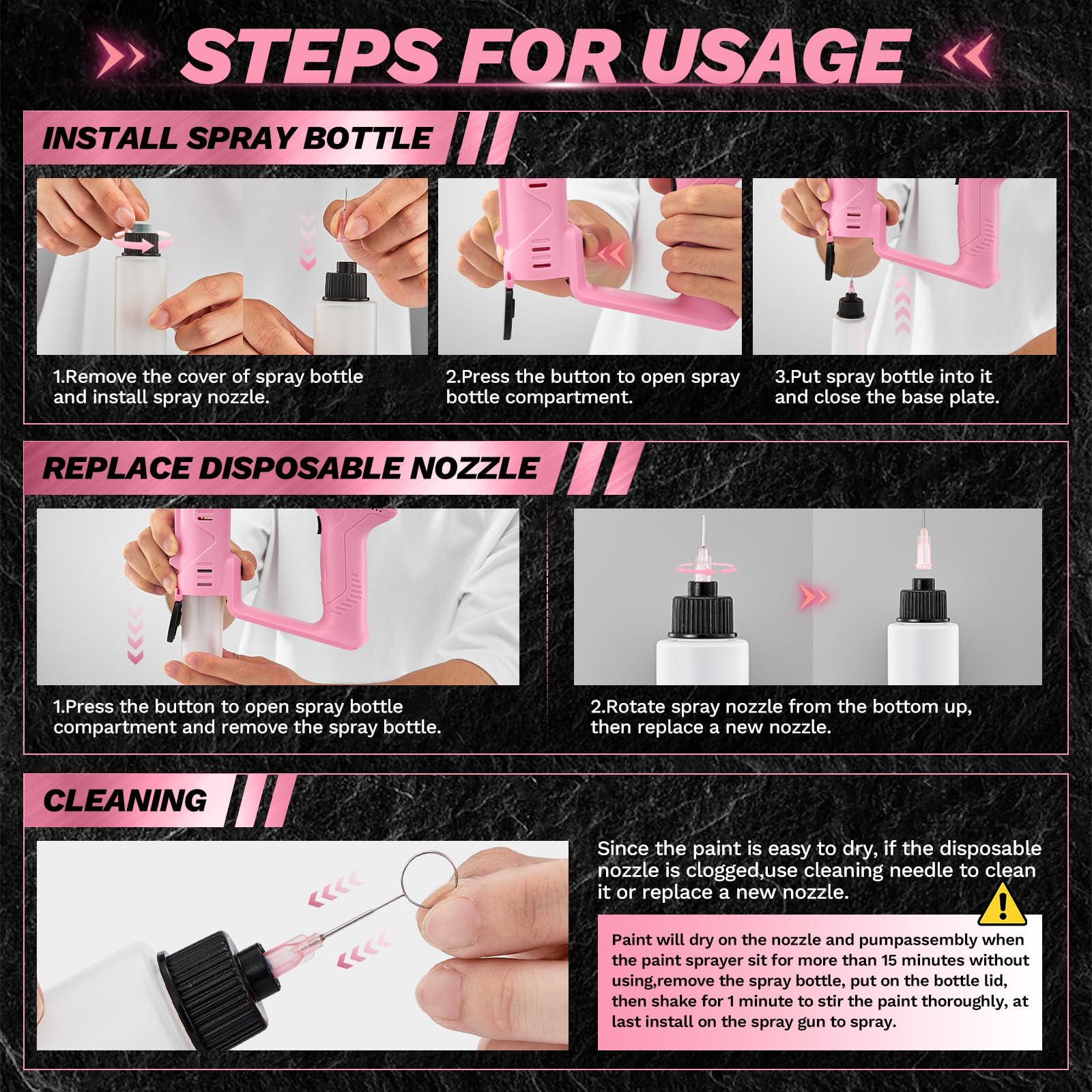 STEPS FOR USAGE

INSTALL SPRAY BOTTLE

1.Remove the cover of spray bottle and install spray nozzle.

2.Press the button to open spray bottle compartment.

3.Put spray bottle into it and close the base plate.

REPLACE DISPOSABLE NOZZLE

1.Press the button to open spray bottle compartment and remove the spray bottle.

2.Rotate spray nozzle from the bottom up, then replace a new nozzle.

CLEANING

Since the paint is easy to dry, if the disposable nozzle is clogged,use cleaning needle to clean it or replace a new nozzle.

Paint will dry on the nozzle and pumpassembly when the paint sprayer sit for more than 15 minutes without using,remove the spray bottle, put on the bottle lid, then shake for 1 minute to stir the paint thoroughly, at last install on the spray gun to spray.