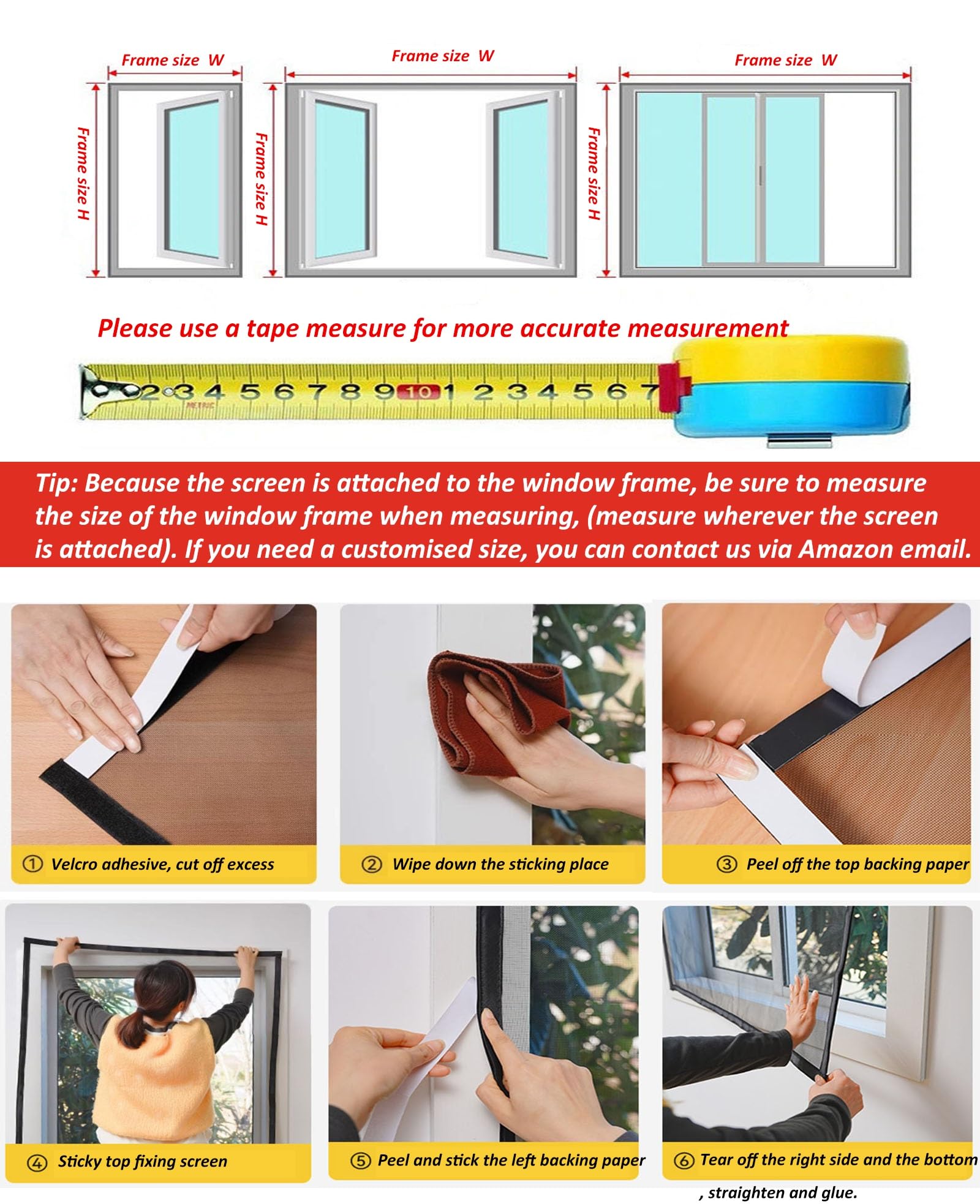 Frame size W

Frame size H

Frame size W

Frame size H

Frame size W

Frame size H

Please use a tape measure for more accurate measurement

2 3 4 5 6 7 8 9 10 1 2 3 4 5 6 7

Tip: Because the screen is attached to the window frame, be sure to measure the size of the window frame when measuring, (measure wherever the screen is attached). If you need a customised size, you can contact us via Amazon email.

① Velcro adhesive, cut off excess

② Wipe down the sticking place

③ Peel off the top backing paper

④ Sticky top fixing screen

⑤ Peel and stick the left backing paper

⑥ Tear off the right side and the bottom , straighten and glue.