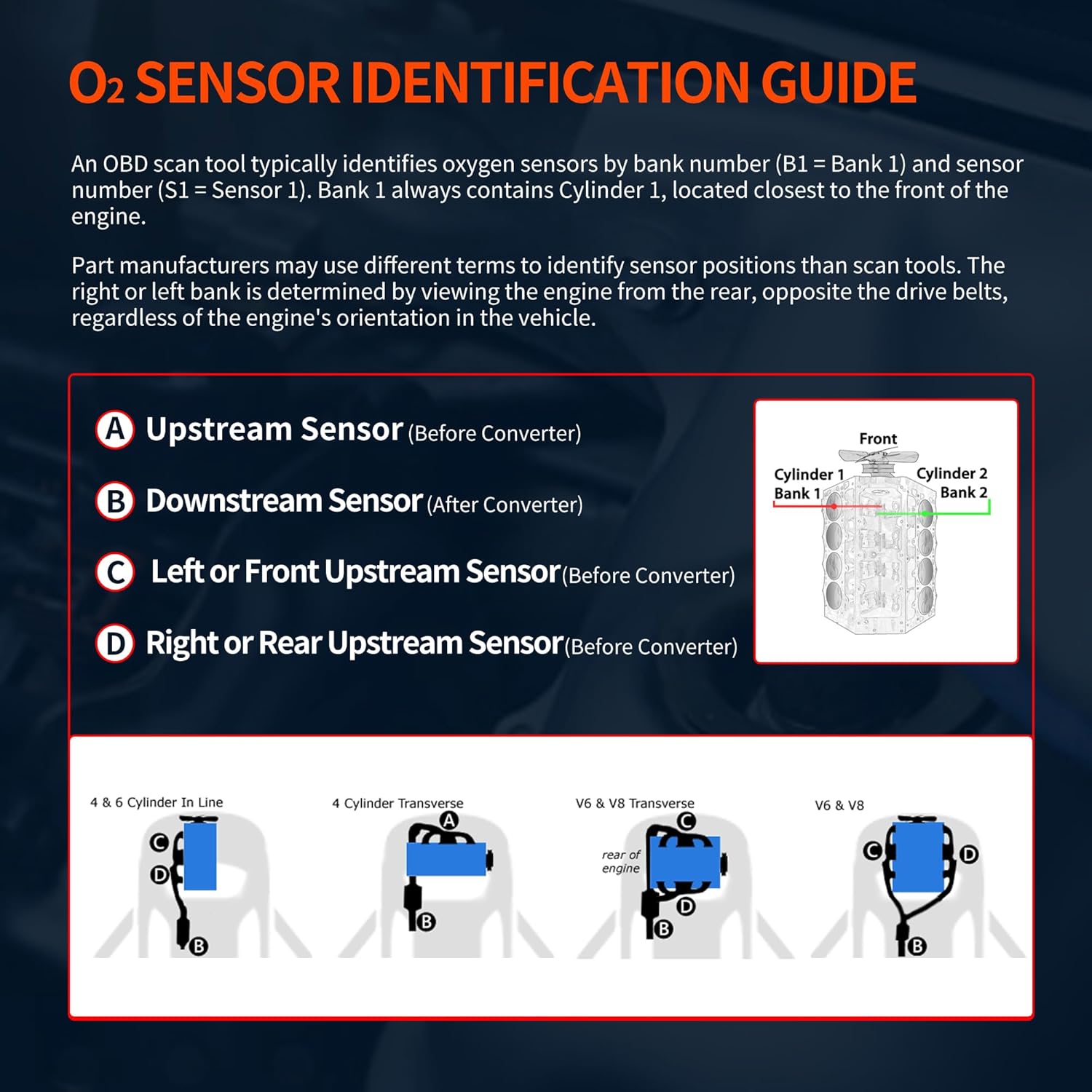 $O_2$ SENSOR IDENTIFICATION GUIDE

An OBD scan tool typically identifies oxygen sensors by bank number (B1 = Bank 1) and sensor number (S1 = Sensor 1). Bank 1 always contains Cylinder 1, located closest to the front of the engine.

Part manufacturers may use different terms to identify sensor positions than scan tools. The right or left bank is determined by viewing the engine from the rear, opposite the drive belts, regardless of the engine's orientation in the vehicle.

A Upstream Sensor (Before Converter)

B Downstream Sensor (After Converter)

C Left or Front Upstream Sensor (Before Converter)

D Right or Rear Upstream Sensor (Before Converter)

Front
Cylinder 1
Bank 1
Cylinder 2
Bank 2

4 & 6 Cylinder In Line
C
D
B

4 Cylinder Transverse
A
B

V6 & V8 Transverse
C
rear of engine
D
B

V6 & V8
C
D
B