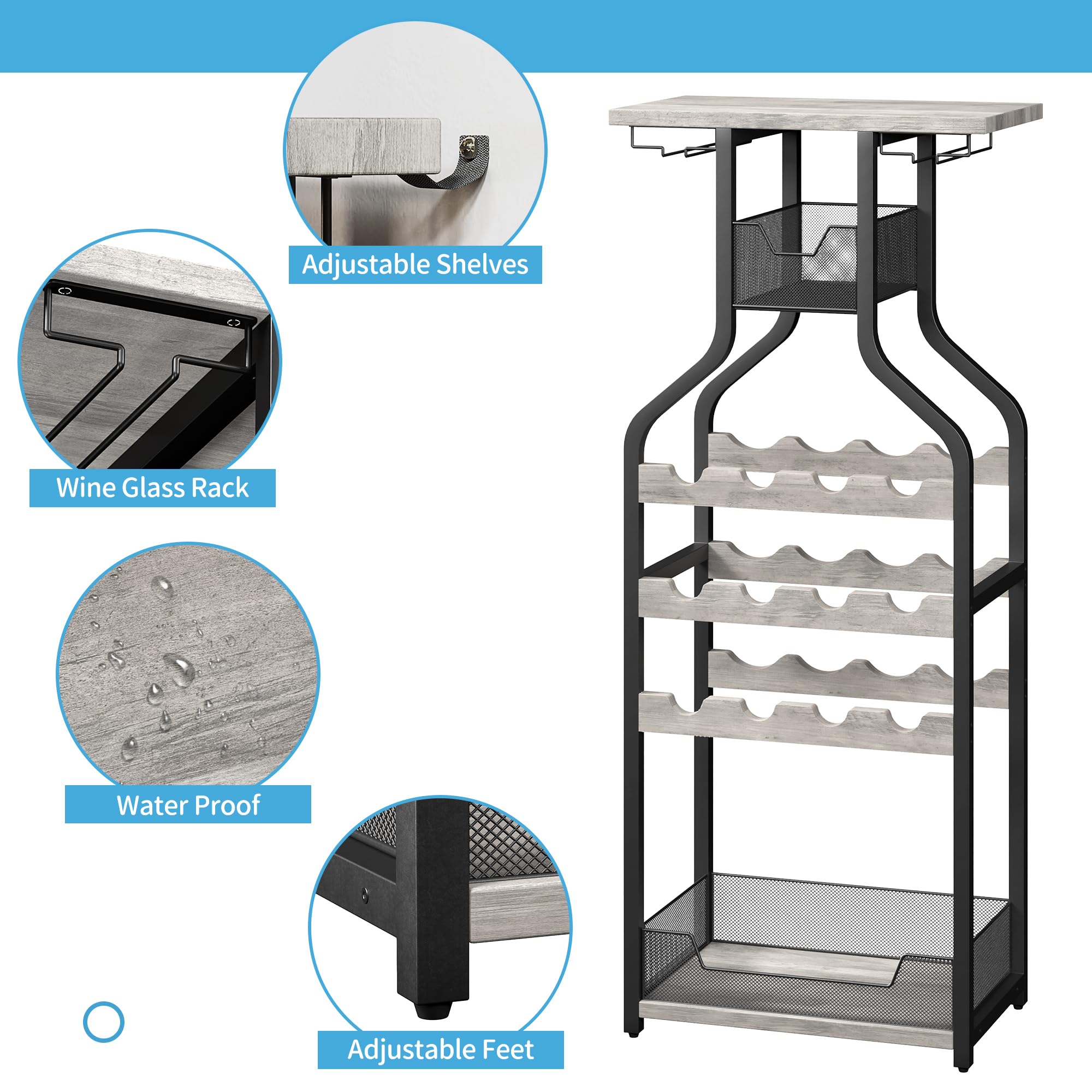 Adjustable Shelves

Wine Glass Rack

Water Proof

Adjustable Feet