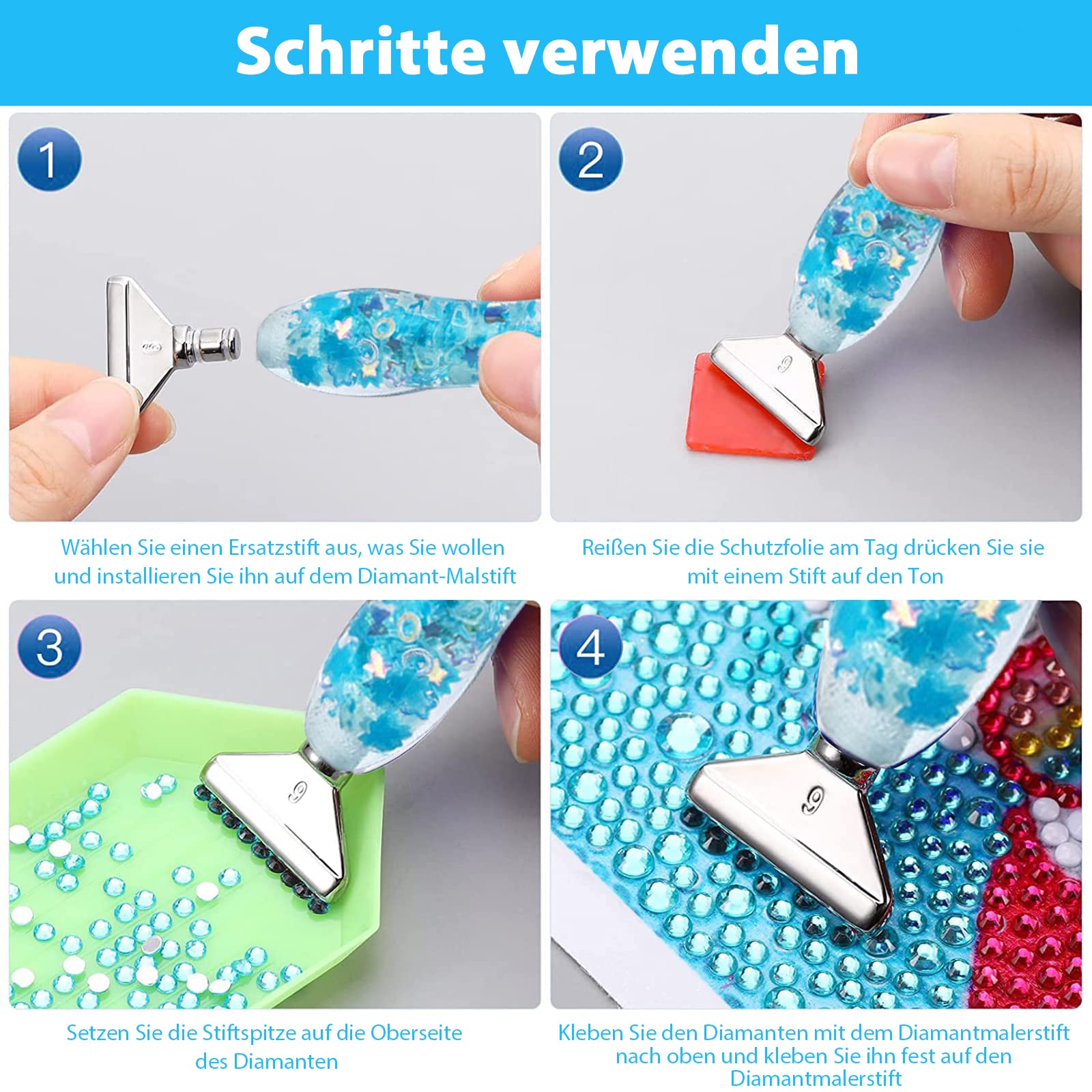 Schritte verwenden

1

Wählen Sie einen Ersatzstift aus, was Sie wollen und installieren Sie ihn auf dem Diamant-Malstift

2

Reißen Sie die Schutzfolie am Tag drücken Sie sie mit einem Stift auf den Ton

3

Setzen Sie die Stiftspitze auf die Oberseite des Diamanten

4

Kleben Sie den Diamanten mit dem Diamantmalerstift nach oben und kleben Sie ihn fest auf den Diamantmalerstift