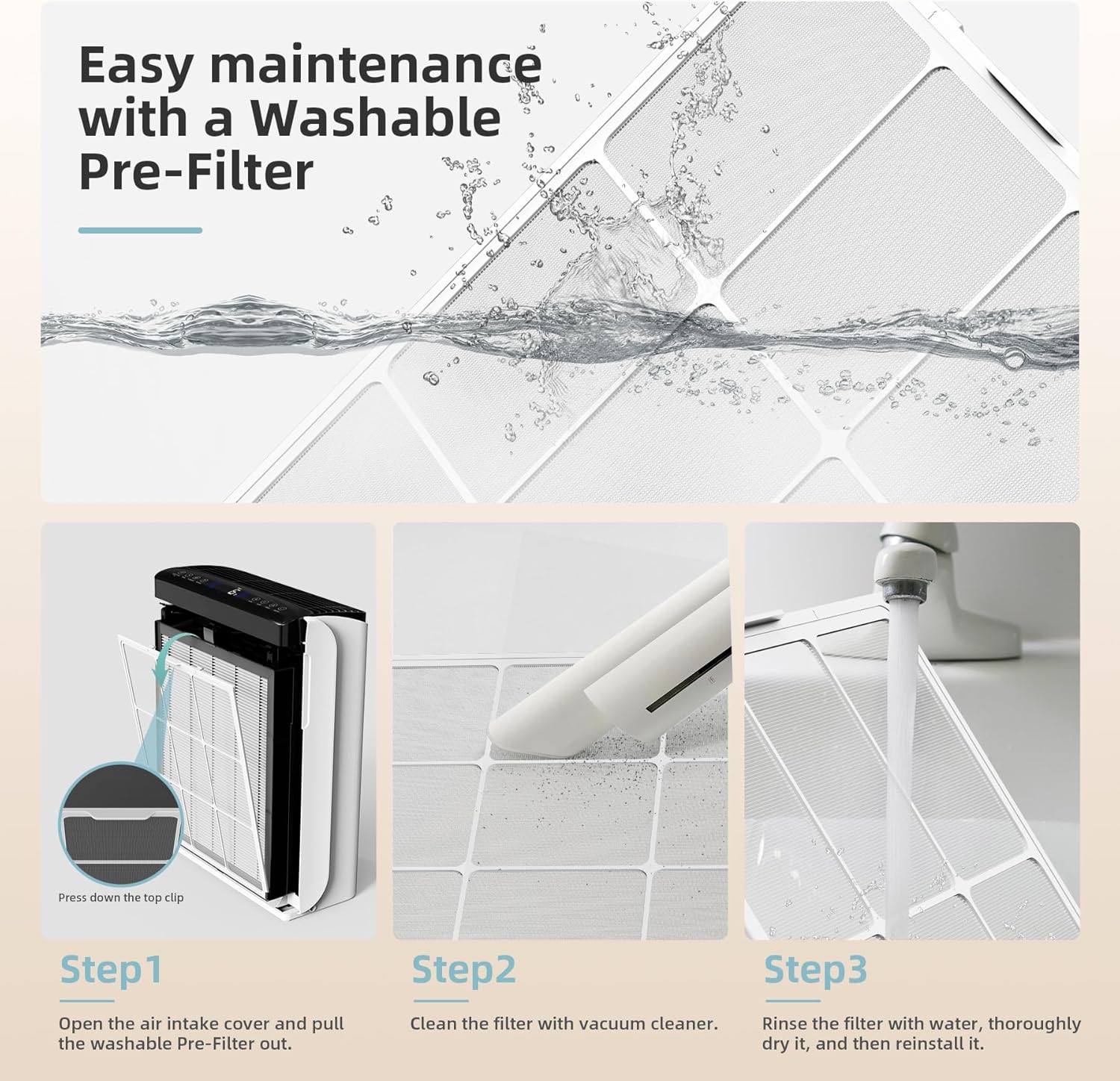 Easy maintenance with a Washable Pre-Filter

Press down the top clip

Step1

Open the air intake cover and pull the washable Pre-Filter out.

Step2

Clean the filter with vacuum cleaner.

Step3

Rinse the filter with water, thoroughly dry it, and then reinstall it.