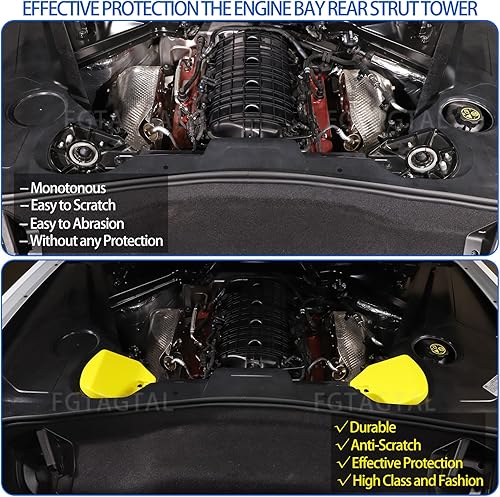 EFFECTIVE PROTECTION THE ENGINE BAY REAR STRUT TOWER

FGTAGTAL

– Monotonous
– Easy to Scratch
– Easy to Abrasion
– Without any Protection

FGTAGTAL

FGTAGTAL

✓ Durable
✓ Anti-Scratch
✓ Effective Protection
✓ High Class and Fashion