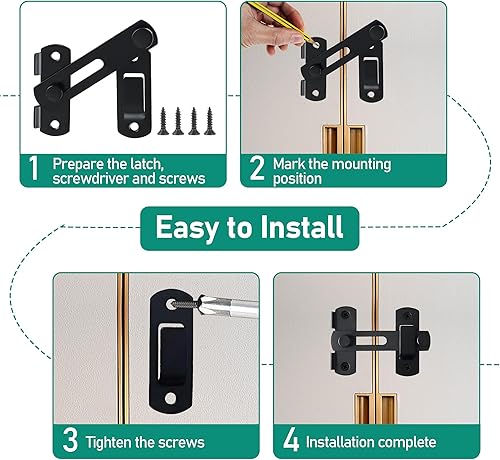 1 Prepare the latch, screwdriver and screws

2 Mark the mounting position

Easy to Install

3 Tighten the screws

4 Installation complete