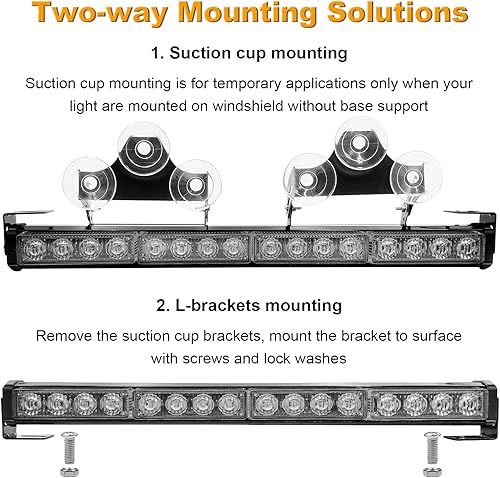 Two-way Mounting Solutions

1. Suction cup mounting

Suction cup mounting is for temporary applications only when your light are mounted on windshield without base support

2. L-brackets mounting

Remove the suction cup brackets, mount the bracket to surface with screws and lock washes