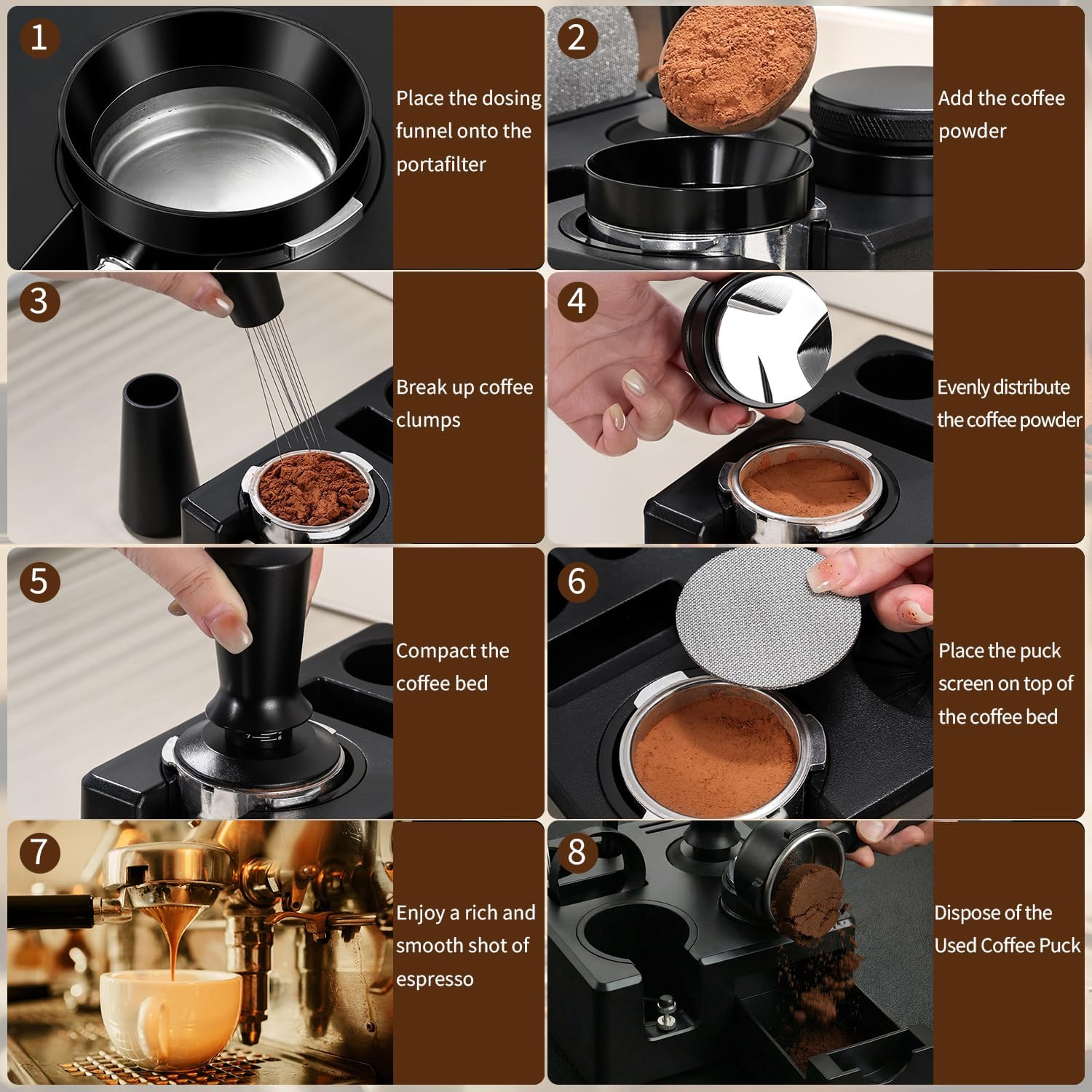 1

Place the dosing funnel onto the portafilter

2

Add the coffee powder

3

Break up coffee clumps

4

Evenly distribute the coffee powder

5

Compact the coffee bed

6

Place the puck screen on top of the coffee bed

7

Enjoy a rich and smooth shot of espresso

8

Dispose of the Used Coffee Puck