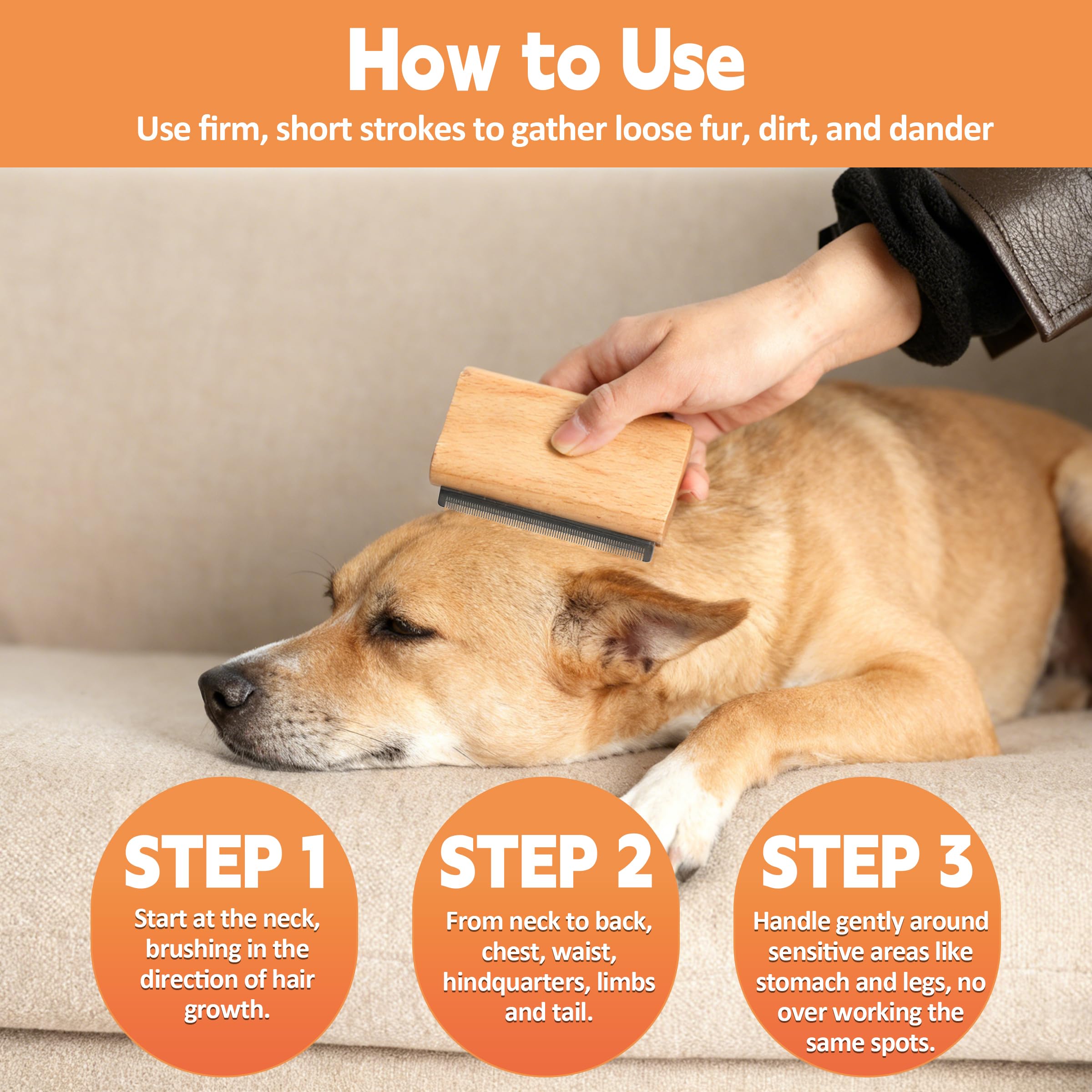 How to Use

Use firm, short strokes to gather loose fur, dirt, and dander

STEP 1

Start at the neck, brushing in the direction of hair growth.

STEP 2

From neck to back, chest, waist, hindquarters, limbs and tail.

STEP 3

Handle gently around sensitive areas like stomach and legs, no over working the same spots.